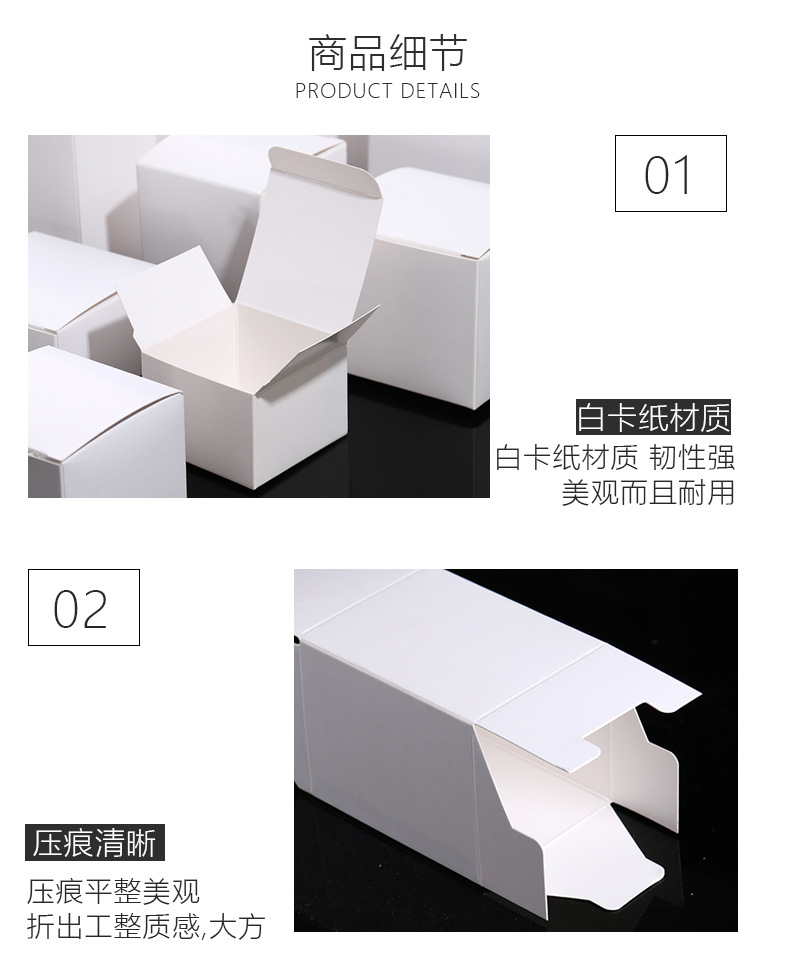 商品细节
PRODUCT DETAILS

01

白卡纸材质
白卡纸材质 韧性强
美观而且耐用

02

压痕清晰
压痕平整美观
折出工整质感,大方