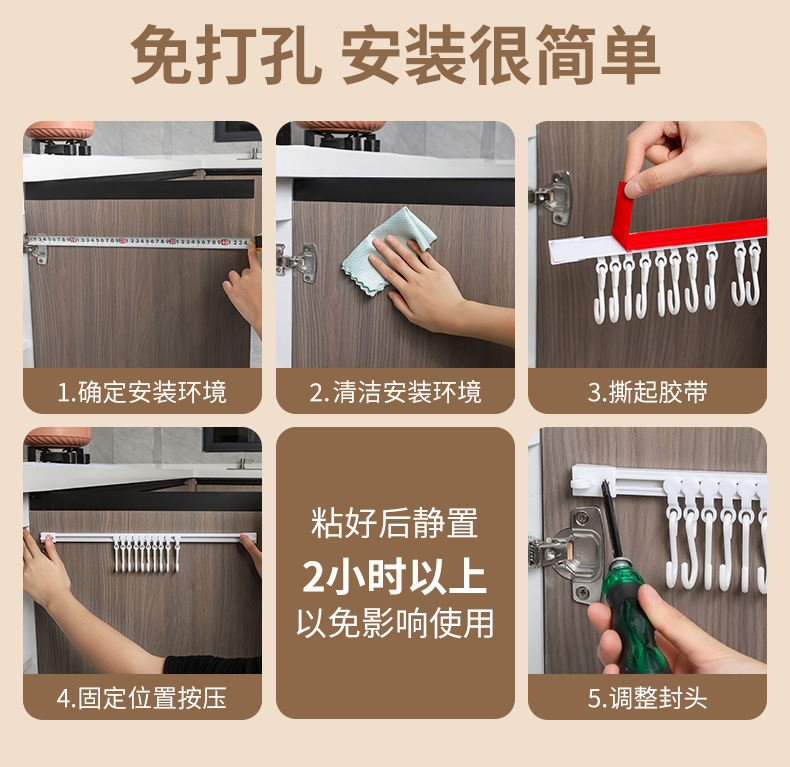 免打孔 安装很简单

1.确定安装环境

2.清洁安装环境

3.撕起胶带

4.固定位置按压

粘好后静置
2小时以上
以免影响使用

5.调整封头