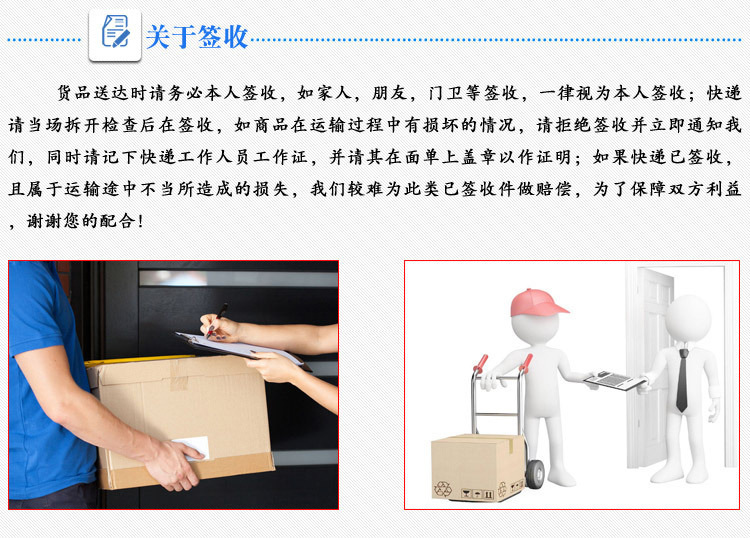 关于签收

货品送达时请务必本人签收，如家人，朋友，门卫等签收，一律视为本人签收；快递请当场拆开检查后在签收，如商品在运输过程中有损坏的情况，请拒绝签收并立即通知我们，同时请记下快递工作人员工作证，并请其在面单上盖章以作证明；如果快递已签收，且属于运输途中不当所造成的损失，我们较难为此类已签收件做赔偿，为了保障双方利益，谢谢您的配合！