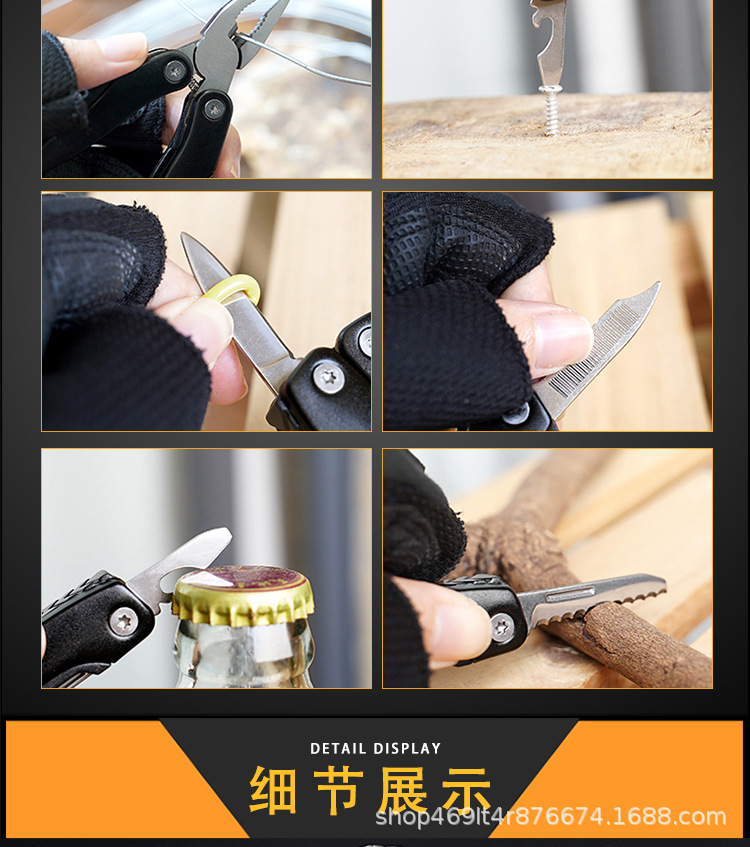 DETAIL DISPLAY
细节展示
shop469lt4r876674.1688.com