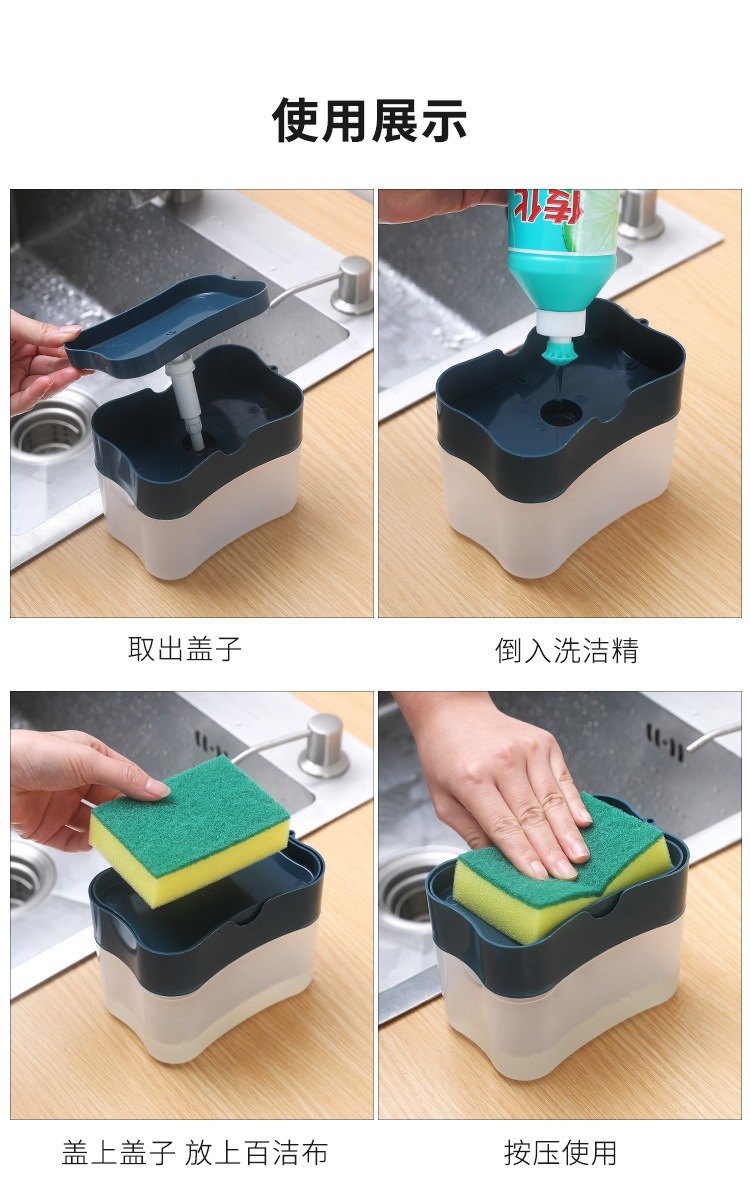 使用展示

取出盖子

倒入洗洁精

盖上盖子 放上百洁布

按压使用