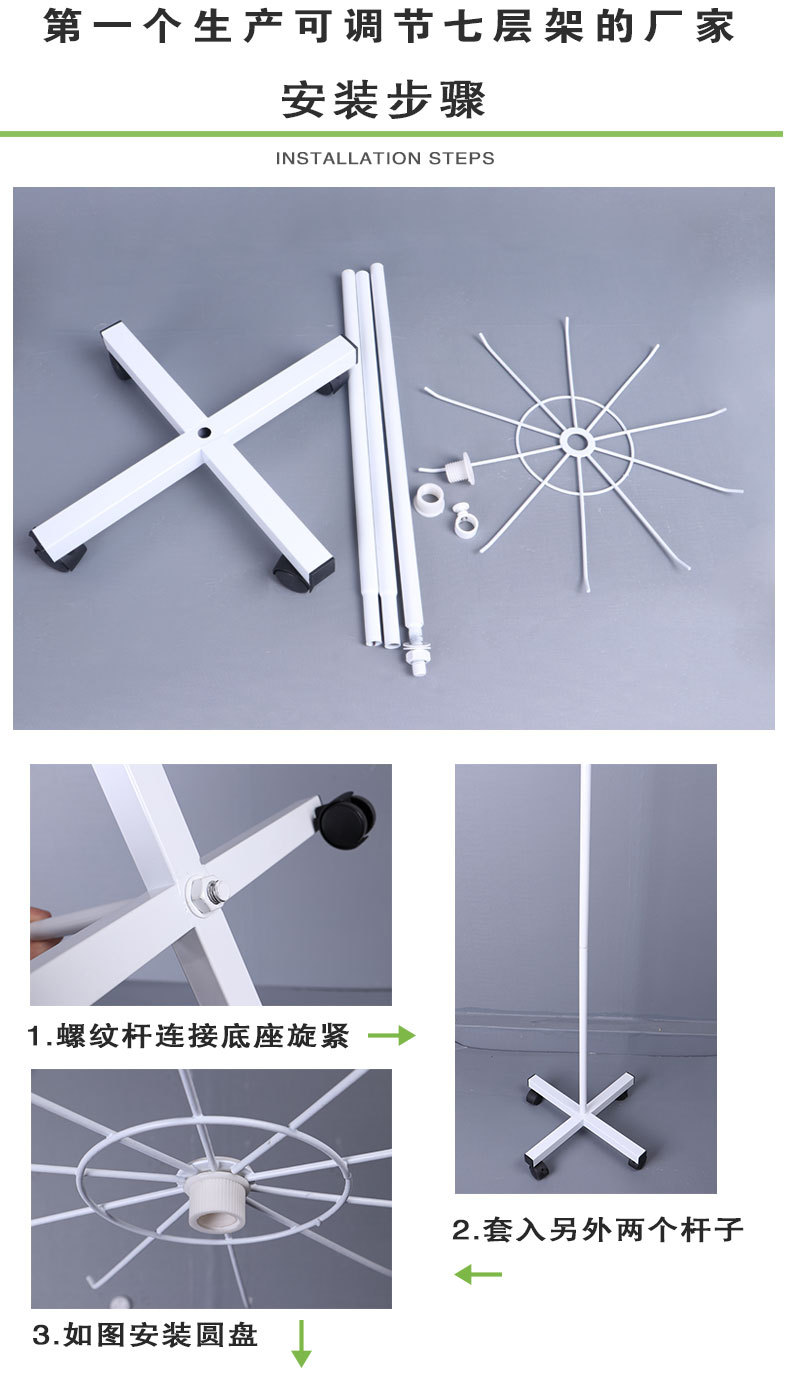 第一个生产可调节七层架的厂家

安装步骤

INSTALLATION STEPS

1.螺纹杆连接底座旋紧

2.套入另外两个杆子

3.如图安装圆盘