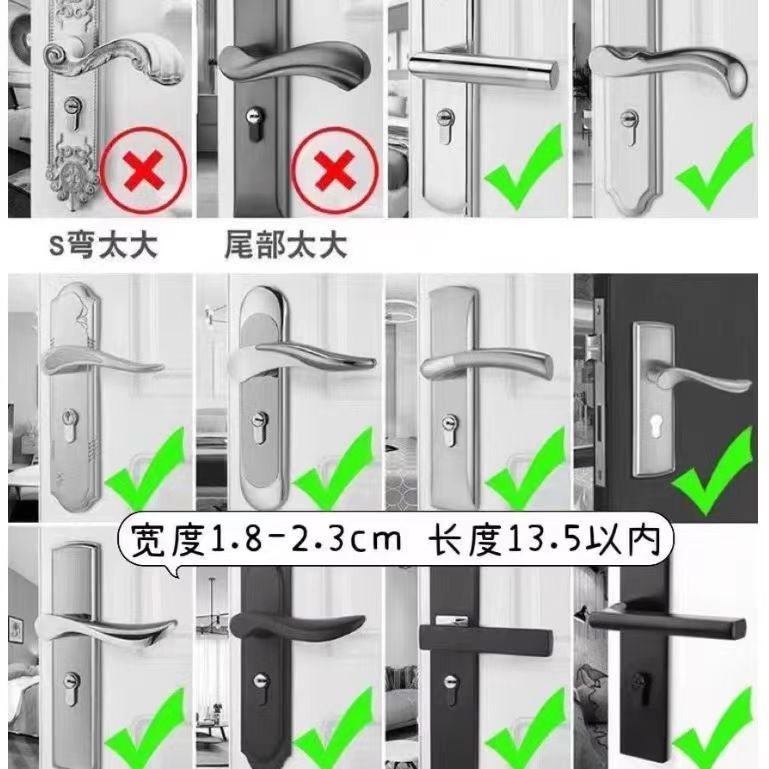 S弯太大

尾部太大

宽度1.8-2.3cm 长度13.5以内