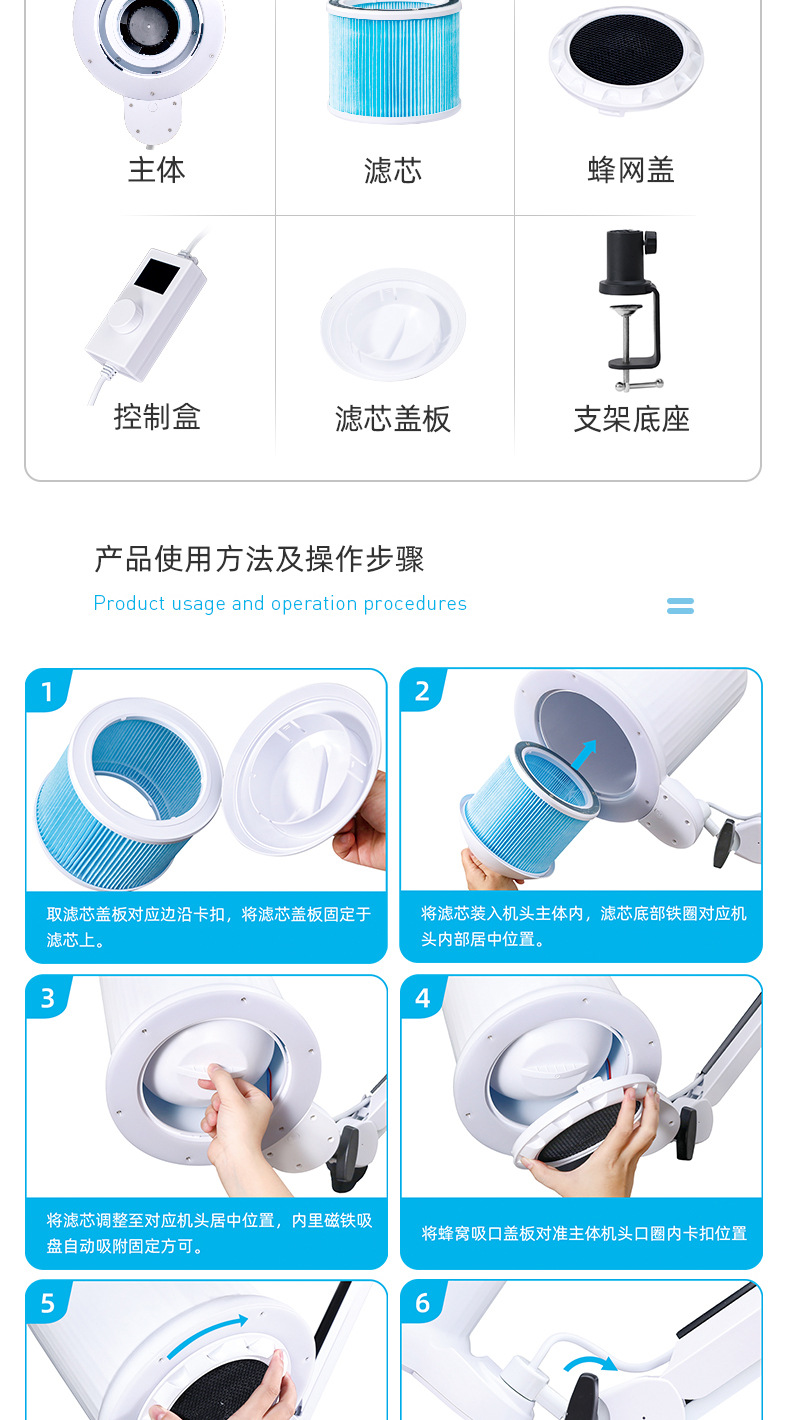 主体

滤芯

蜂网盖

控制盒

滤芯盖板

支架底座

产品使用方法及操作步骤

Product usage and operation procedures

1

取滤芯盖板对应边沿卡扣，将滤芯盖板固定于滤芯上。

2

将滤芯装入机头主体内，滤芯底部铁圈对应机头内部居中位置。

3

将滤芯调整至对应机头居中位置，内里磁铁吸盘自动吸附固定方可。

4

将蜂窝吸口盖板对准主体机头口圈内卡扣位置

5

6