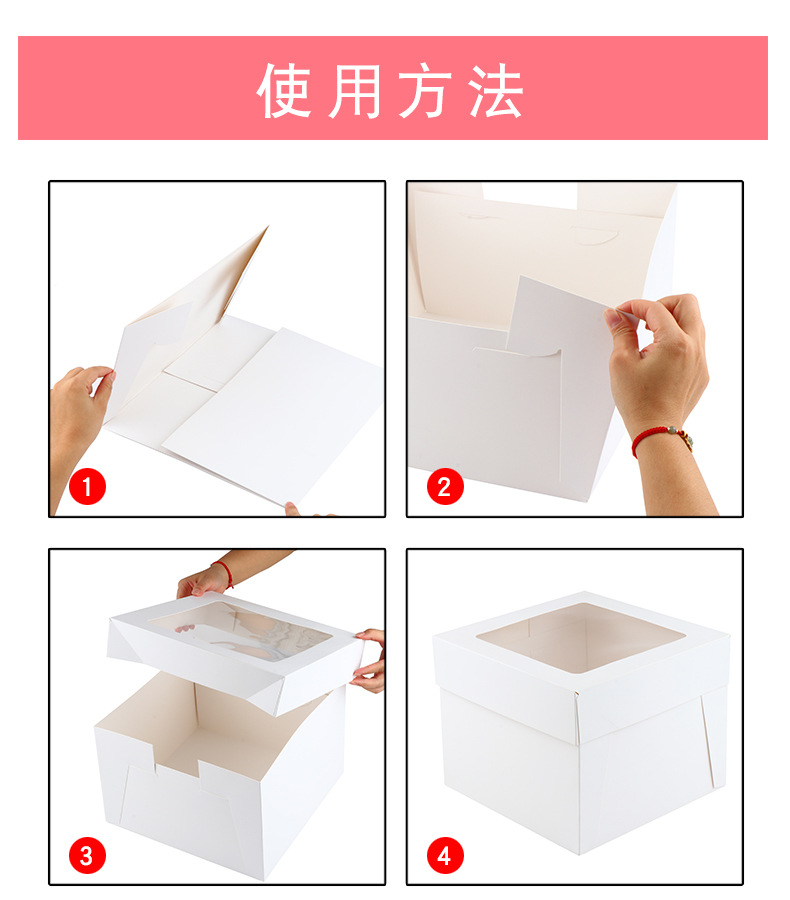 使用方法

1

2

3

4