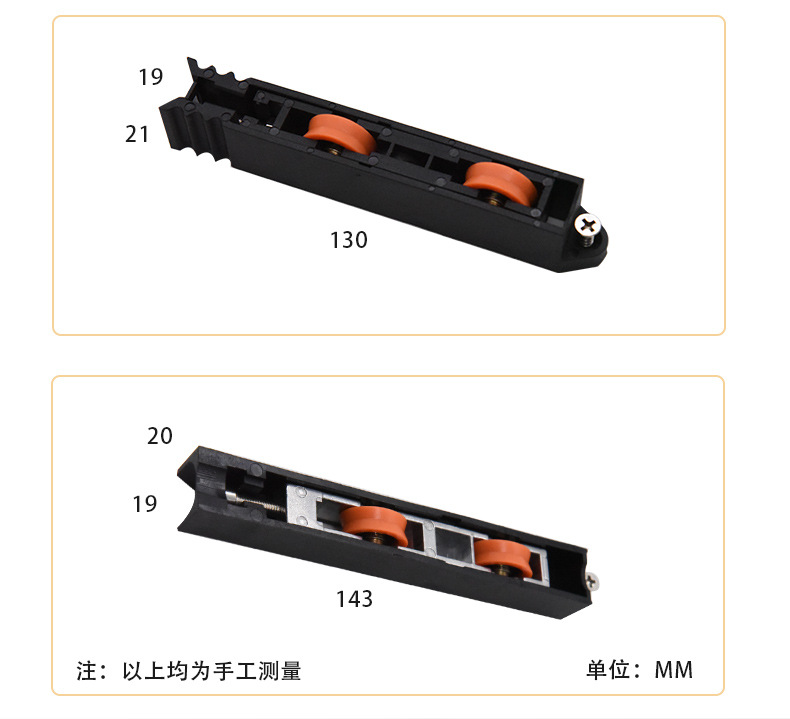 19
21
130

20
19
143

注：以上均为手工测量

单位：MM