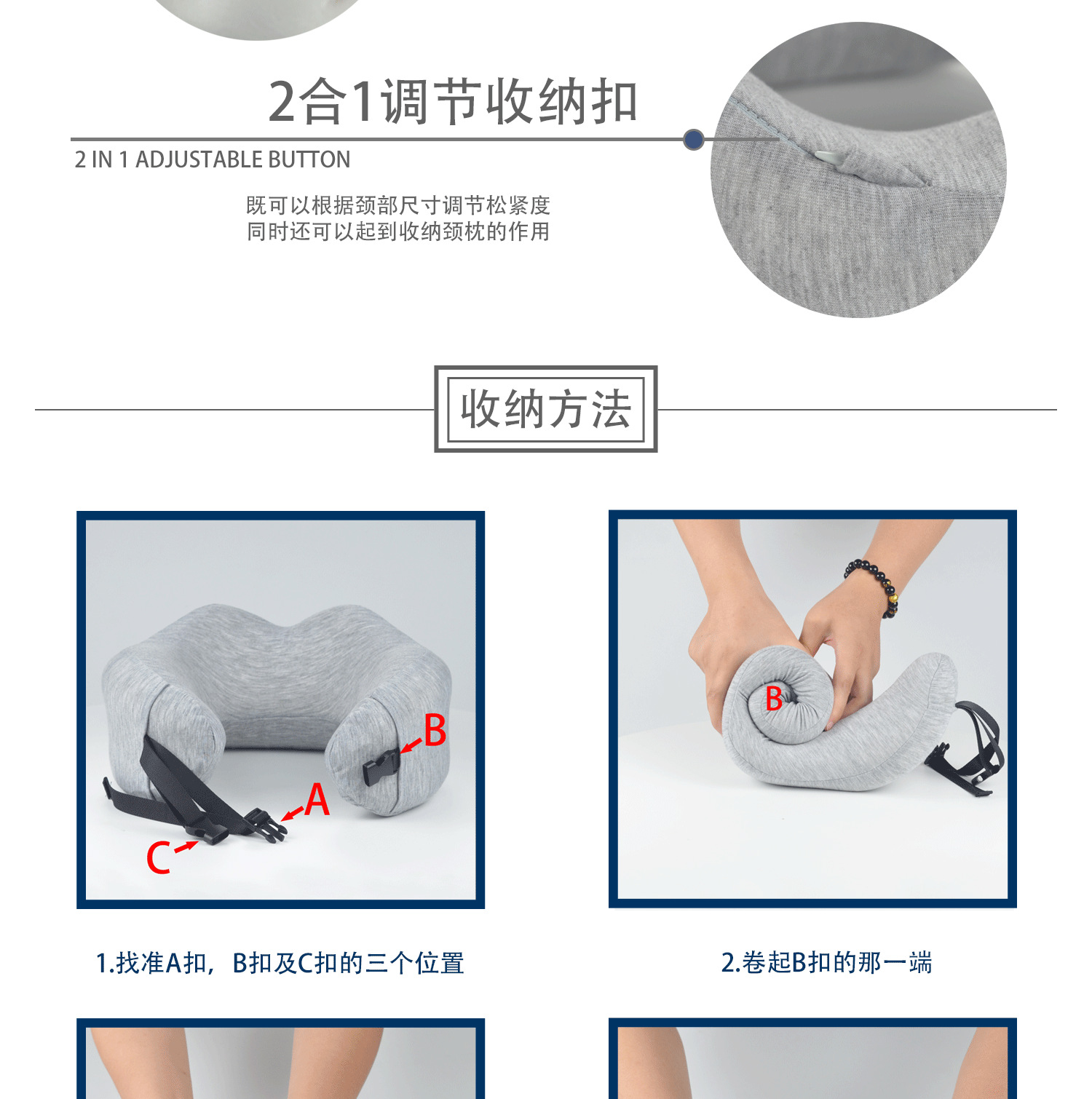 2合1调节收纳扣

2 IN 1 ADJUSTABLE BUTTON

既可以根据颈部尺寸调节松紧度
同时还可以起到收纳颈枕的作用

收纳方法

B

A

C

B

1.找准A扣，B扣及C扣的三个位置

2.卷起B扣的那一端