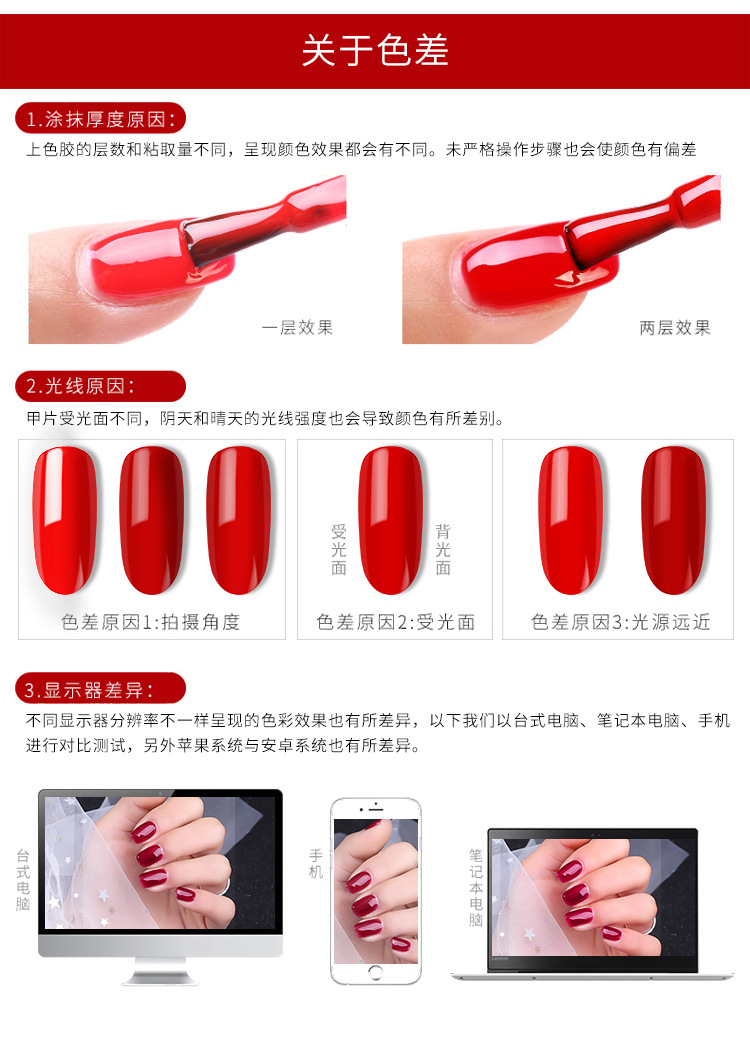 关于色差

1.涂抹厚度原因:

上色胶的层数和粘取量不同，呈现颜色效果都会有不同。未严格操作步骤也会使颜色有偏差

一层效果

两层效果

2.光线原因:

甲片受光面不同，阴天和晴天的光线强度也会导致颜色有所差别。

色差原因1:拍摄角度

受光面

背光面

色差原因2:受光面

色差原因3:光源远近

3.显示器差异:

不同显示器分辨率不一样呈现的色彩效果也有所差异，以下我们以台式电脑、笔记本电脑、手机进行对比测试，另外苹果系统与安卓系统也有所差异。

台式电脑

手机

笔记本电脑

Lenovo