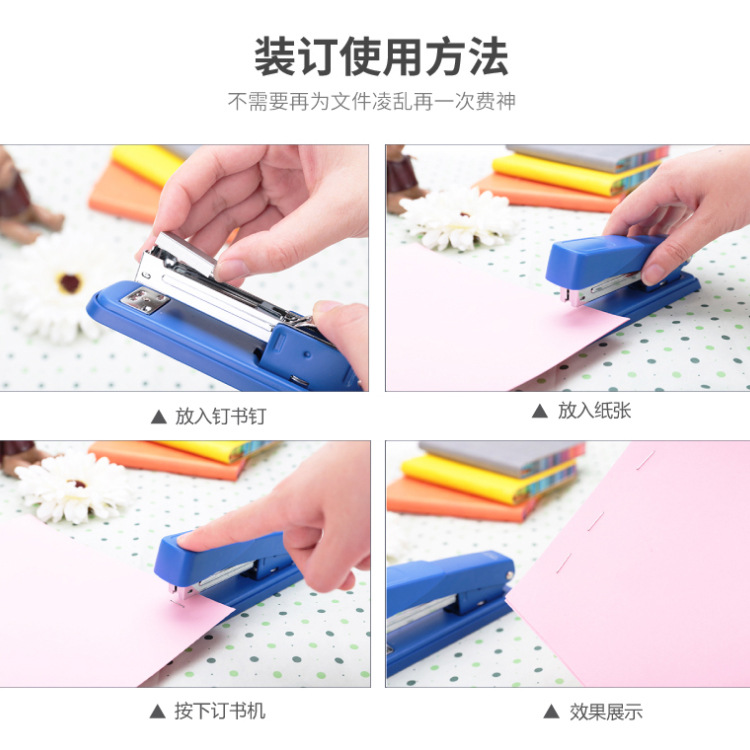 装订使用方法

不需要再为文件凌乱再一次费神

▲ 放入钉书钉

▲ 放入纸张

▲ 按下订书机

▲ 效果展示