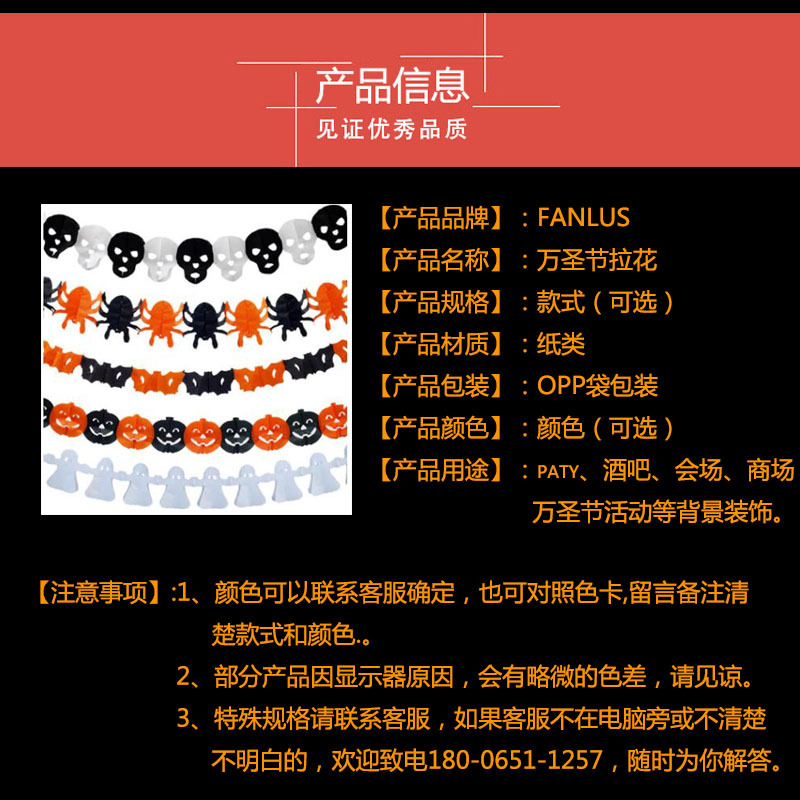 产品信息
见证优秀品质

【产品品牌】：FANLUS
【产品名称】：万圣节拉花
【产品规格】：款式（可选）
【产品材质】：纸类
【产品包装】：OPP袋包装
【产品颜色】：颜色（可选）
【产品用途】：PATY、酒吧、会场、商场万圣节活动等背景装饰。

【注意事项】:1、颜色可以联系客服确定，也可对照色卡,留言备注清楚款式和颜色.。
2、部分产品因显示器原因，会有略微的色差，请见谅。
3、特殊规格请联系客服，如果客服不在电脑旁或不清楚不明白的，欢迎致电180-0651-1257，随时为你解答。