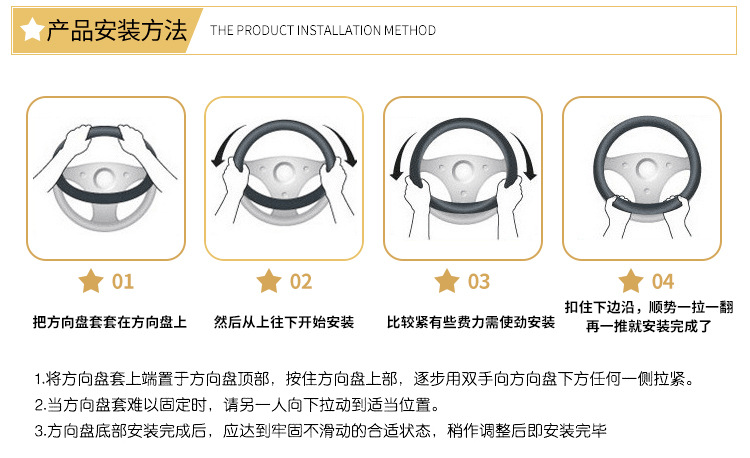 产品安装方法 THE PRODUCT INSTALLATION METHOD

01
把方向盘套套在方向盘上

02
然后从上往下开始安装

03
比较紧有些费力需使劲安装

04
扣住下边沿，顺势一拉一翻再一推就安装完成了

1.将方向盘套上端置于方向盘顶部，按住方向盘上部，逐步用双手向方向盘下方任何一侧拉紧。
2.当方向盘套难以固定时，请另一人向下拉动到适当位置。
3.方向盘底部安装完成后，应达到牢固不滑动的合适状态，稍作调整后即安装完毕