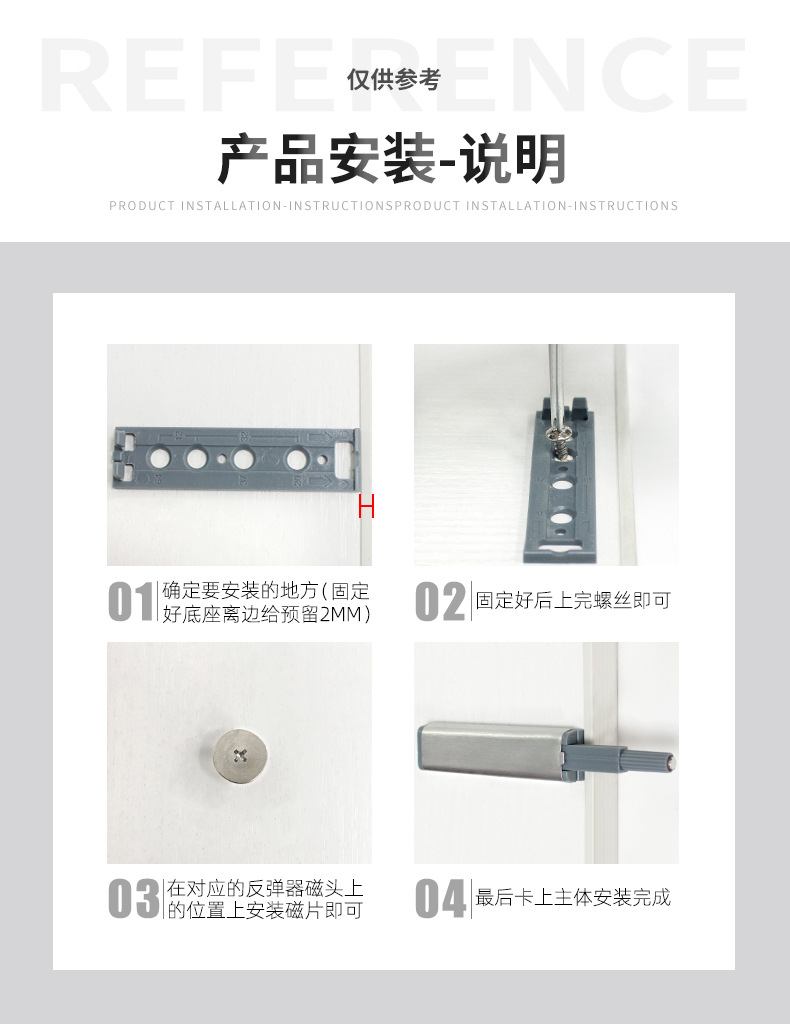 REFERENCE
仅供参考

产品安装-说明

PRODUCT INSTALLATION-INSTRUCTIONSPRODUCT INSTALLATION-INSTRUCTIONS

H

01 确定要安装的地方(固定好底座离边给预留2MM)

02 固定好后上完螺丝即可

03 在对应的反弹器磁头上的位置上安装磁片即可

04 最后卡上主体安装完成