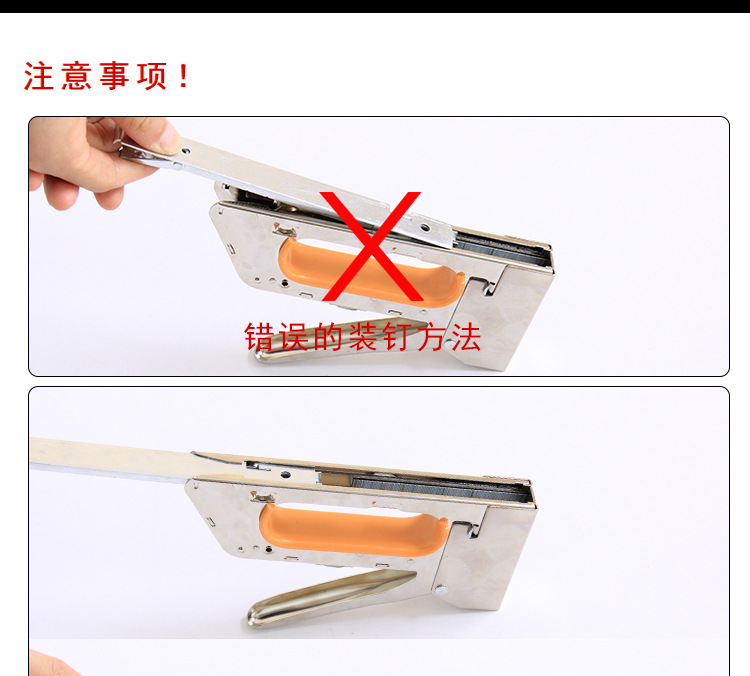 注意事项！

错误的装钉方法