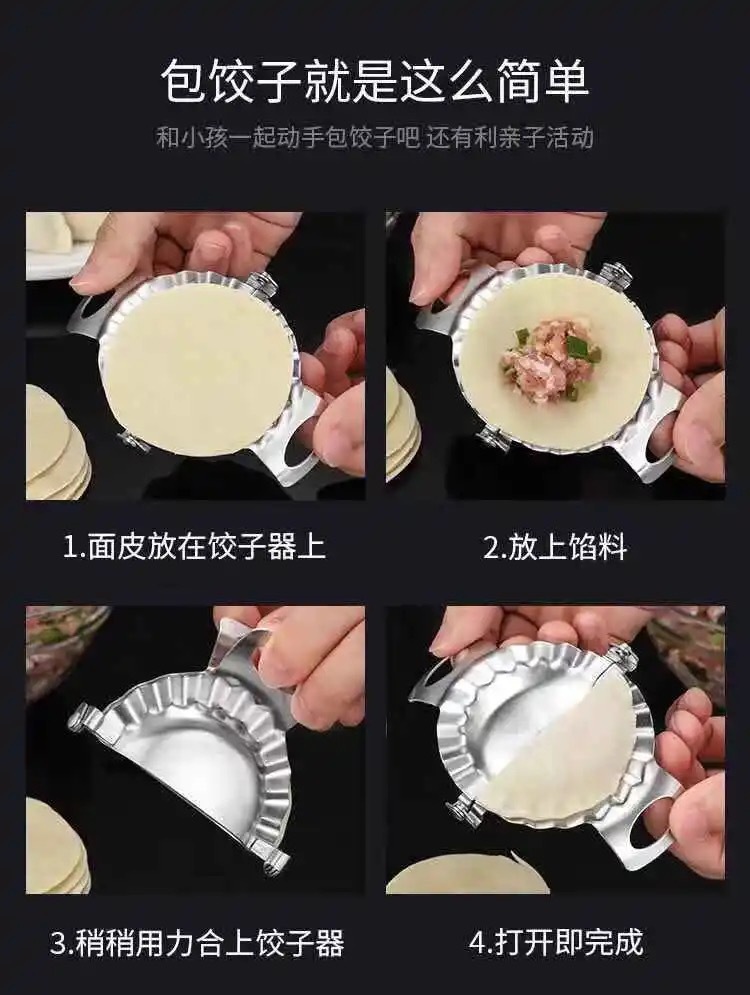 包饺子就是这么简单

和小孩一起动手包饺子吧 还有利亲子活动

1.面皮放在饺子器上

2.放上馅料

3.稍稍用力合上饺子器

4.打开即完成