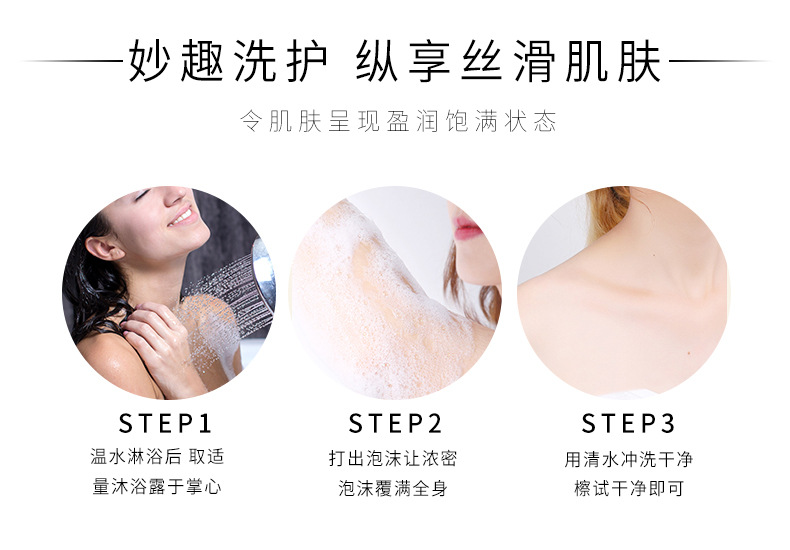 妙趣洗护 纵享丝滑肌肤

令肌肤呈现盈润饱满状态

STEP1
温水淋浴后 取适量沐浴露于掌心

STEP2
打出泡沫让浓密泡沫覆满全身

STEP3
用清水冲洗干净擦试干净即可