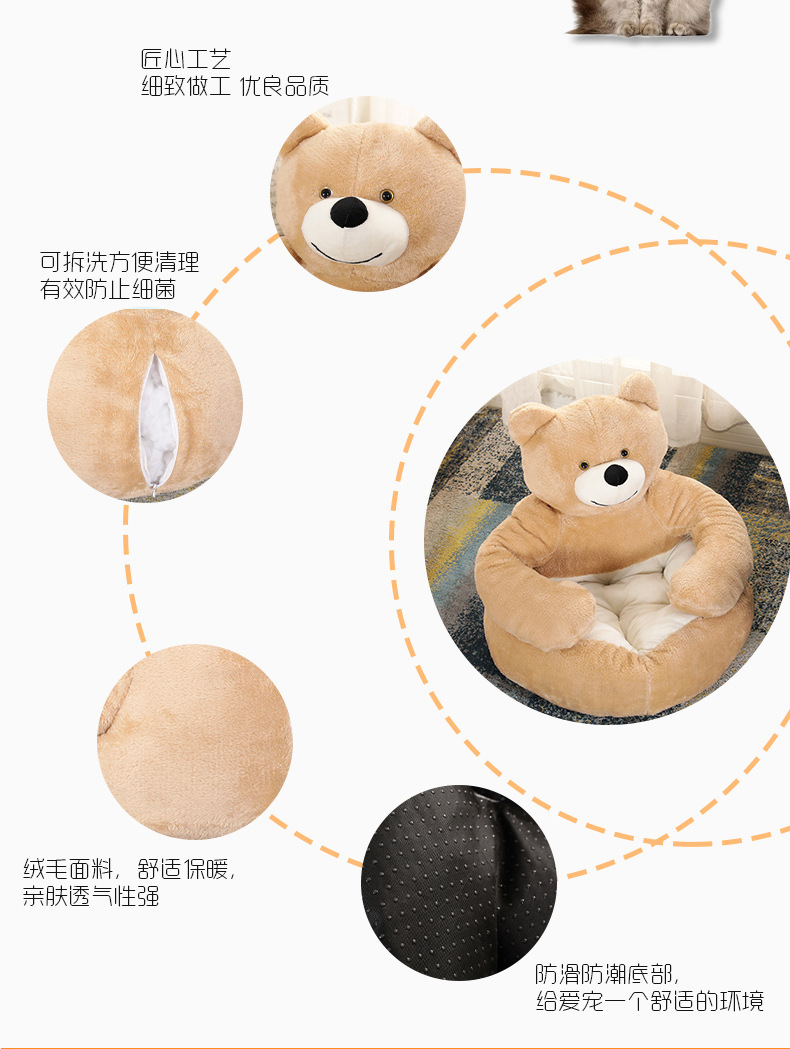 匠心工艺
细致做工 优良品质

可拆洗方便清理
有效防止细菌

绒毛面料，舒适保暖，
亲肤透气性强

防滑防潮底部，
给爱宠一个舒适的环境