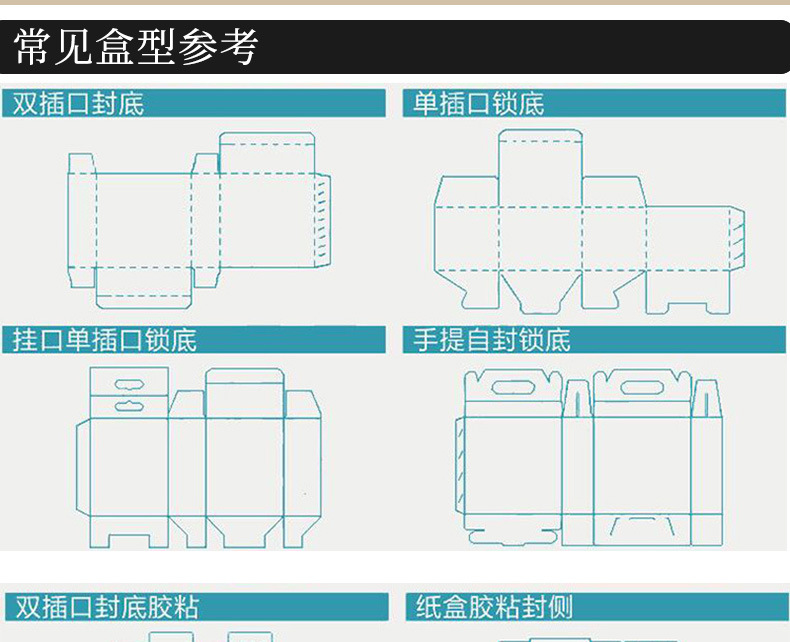 常见盒型参考

双插口封底

单插口锁底

挂口单插口锁底

手提自封锁底

双插口封底胶粘

纸盒胶粘封侧