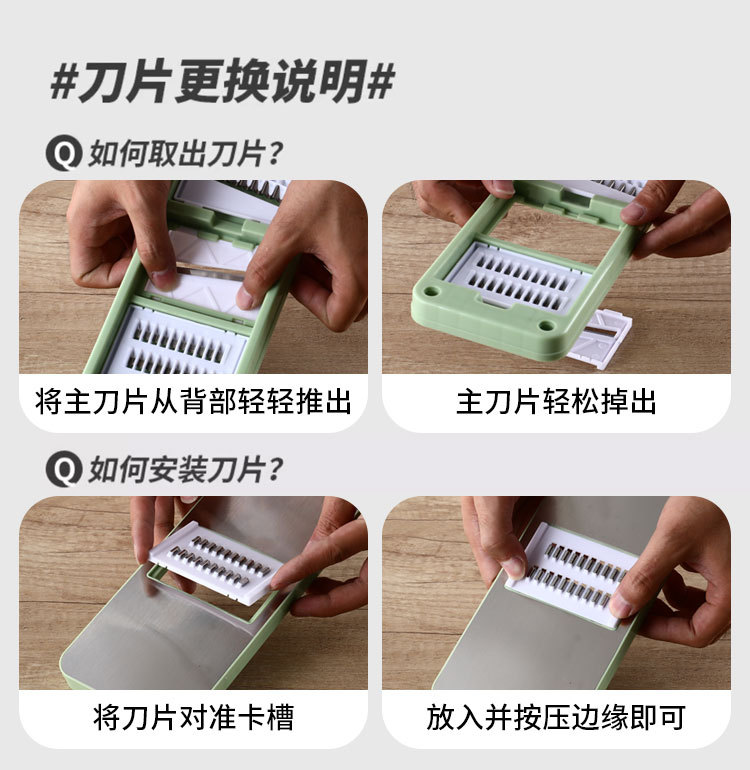 #刀片更换说明#

Q 如何取出刀片?

将主刀片从背部轻轻推出

主刀片轻松掉出

Q 如何安装刀片?

将刀片对准卡槽

放入并按压边缘即可