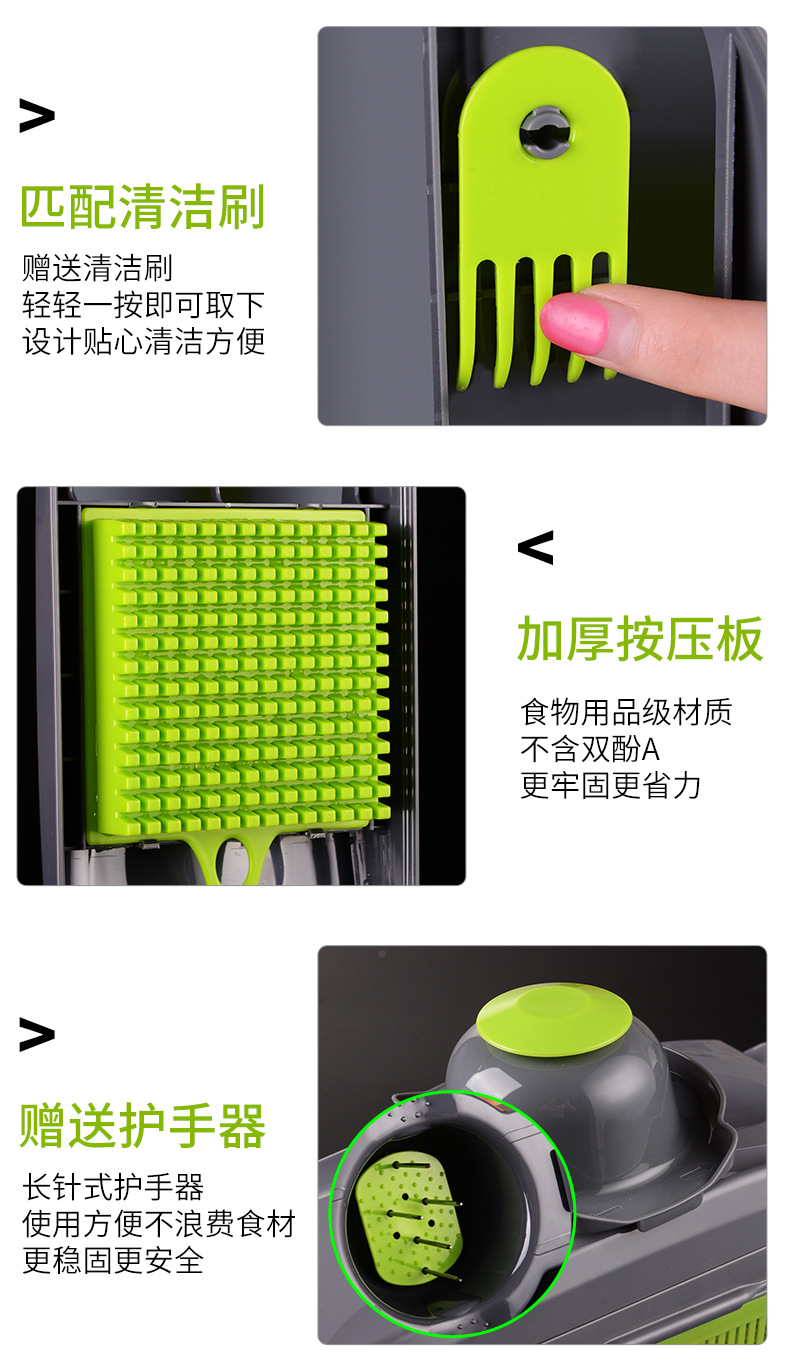 >

匹配清洁刷

赠送清洁刷
轻轻一按即可取下
设计贴心清洁方便

<

加厚按压板

食物用品级材质
不含双酚A
更牢固更省力

>

赠送护手器

长针式护手器
使用方便不浪费食材
更稳固更安全