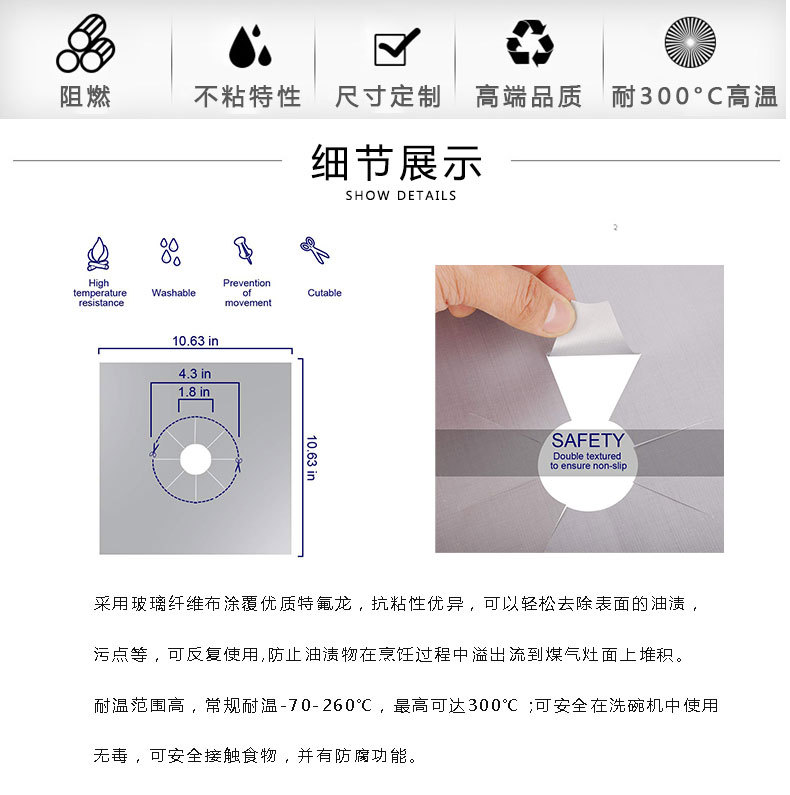 阻燃 不粘特性 尺寸定制 高端品质 耐300°C高温

细节展示
SHOW DETAILS

High temperature resistance
Washable
Prevention of movement
Cutable

10.63 in
4.3 in
1.8 in
10.63 in

SAFETY
Double textured to ensure non-slip

采用玻璃纤维布涂覆优质特氟龙，抗粘性优异，可以轻松去除表面的油渍，

污点等，可反复使用,防止油渍物在烹饪过程中溢出流到煤气灶面上堆积。

耐温范围高，常规耐温-70-260℃，最高可达300℃ ;可安全在洗碗机中使用

无毒，可安全接触食物，并有防腐功能。