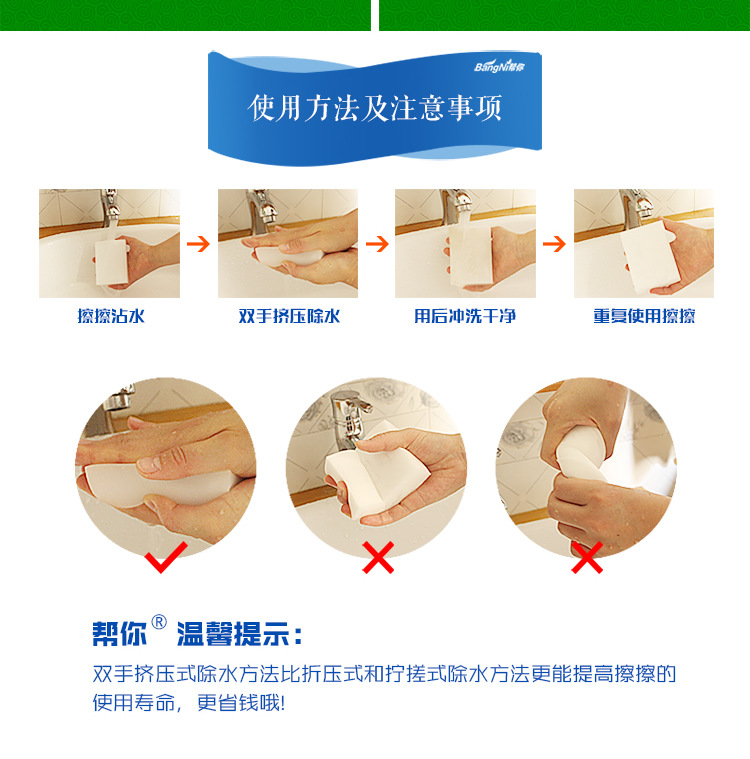 BangNi帮你

使用方法及注意事项

擦擦沾水

双手挤压除水

用后冲洗干净

重复使用擦擦

帮你® 温馨提示：

双手挤压式除水方法比折压式和拧搓式除水方法更能提高擦擦的使用寿命，更省钱哦!