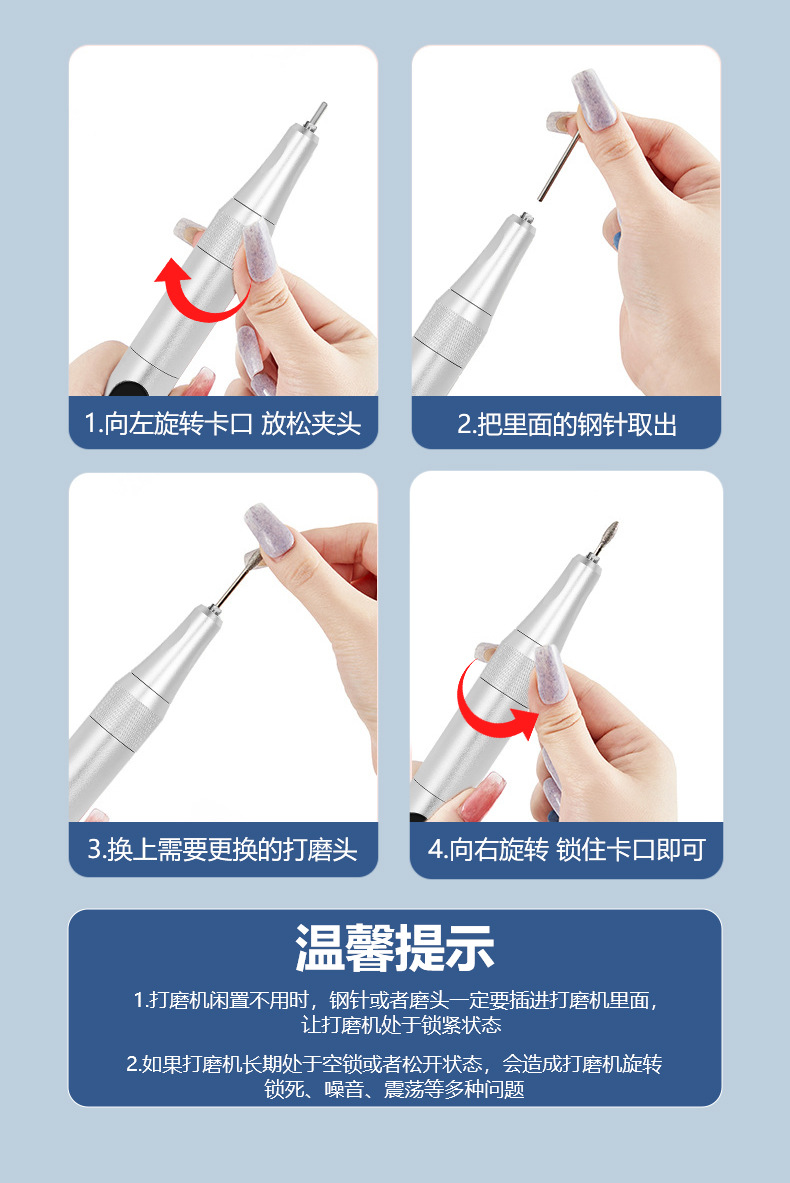 1.向左旋转卡口 放松夹头

2.把里面的钢针取出

3.换上需要更换的打磨头

4.向右旋转 锁住卡口即可

温馨提示

1.打磨机闲置不用时，钢针或者磨头一定要插进打磨机里面，让打磨机处于锁紧状态

2.如果打磨机长期处于空锁或者松开状态，会造成打磨机旋转锁死、噪音、震荡等多种问题