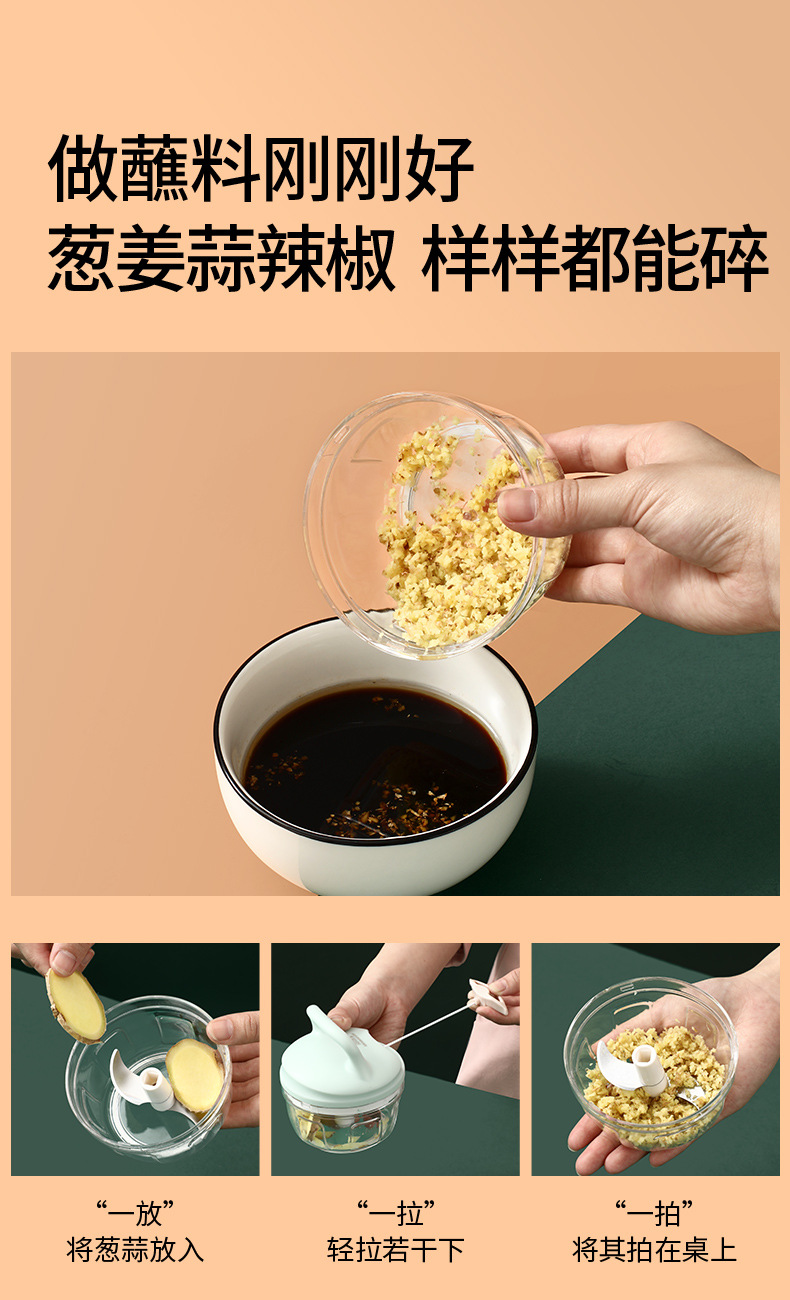 做蘸料刚刚好
葱姜蒜辣椒 样样都能碎

“一放”
将葱蒜放入

“一拉”
轻拉若干下

“一拍”
将其拍在桌上