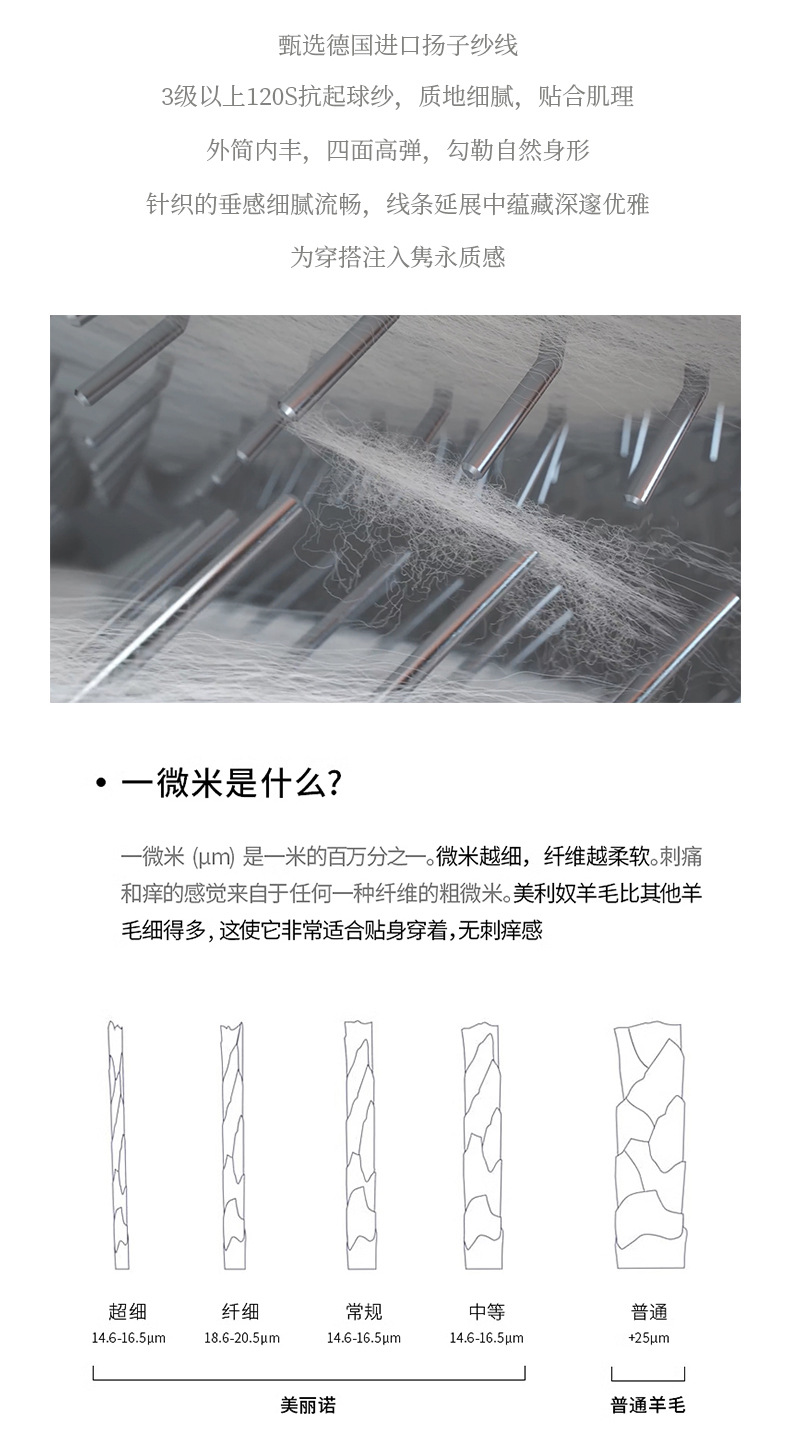 甄选德国进口扬子纱线

3级以上120S抗起球纱，质地细腻，贴合肌理

外简内丰，四面高弹，勾勒自然身形

针织的垂感细腻流畅，线条延展中蕴藏深邃优雅

为穿搭注入隽永质感

• 一微米是什么？

一微米 (μm) 是一米的百万分之一。微米越细，纤维越柔软。刺痛和痒的感觉来自于任何一种纤维的粗微米。美利奴羊毛比其他羊毛细得多，这使它非常适合贴身穿着，无刺痒感

超细
14.6-16.5μm

纤细
18.6-20.5μm

常规
14.6-16.5μm

中等
14.6-16.5μm

普通
+25μm

美丽诺

普通羊毛