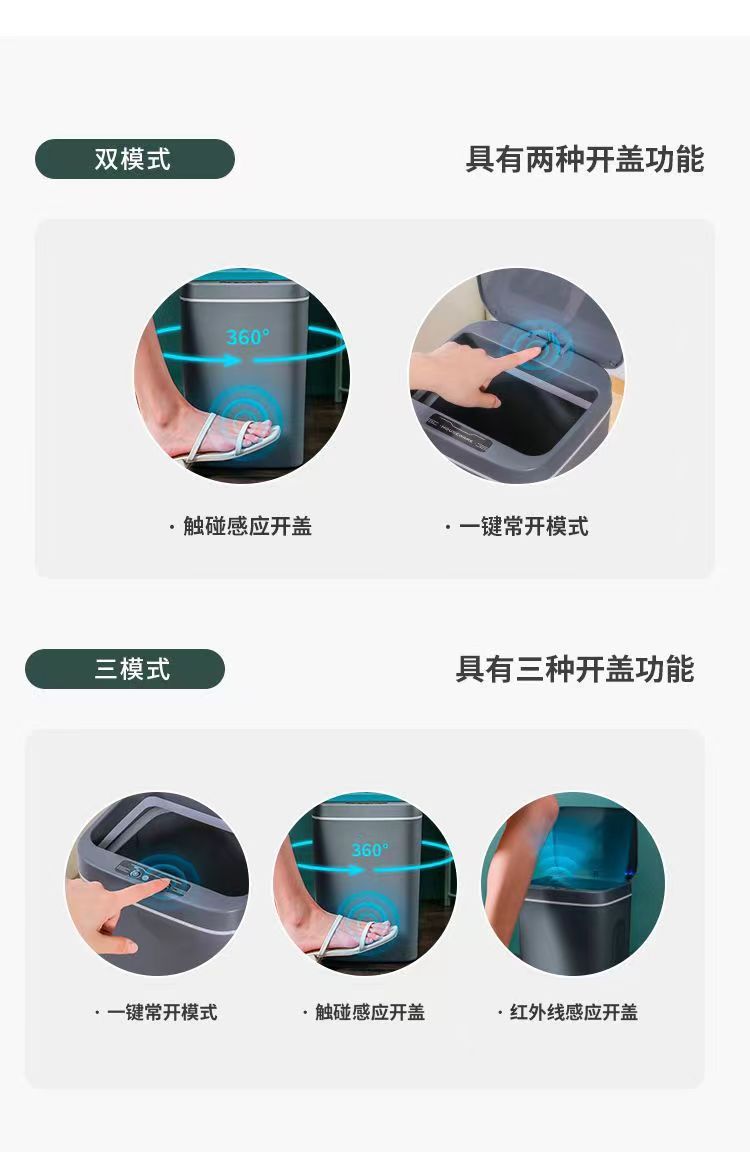 双模式

具有两种开盖功能

360°

· 触碰感应开盖

· 一键常开模式

三模式

具有三种开盖功能

360°

· 一键常开模式

· 触碰感应开盖

· 红外线感应开盖