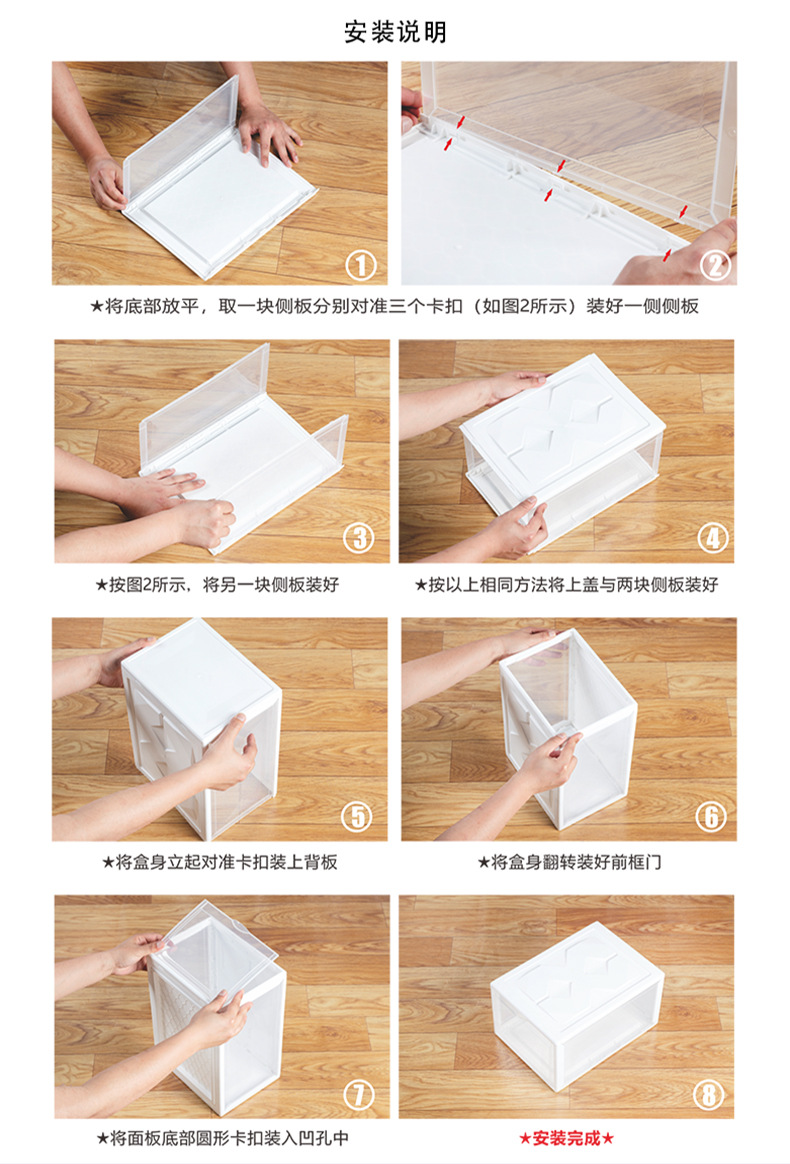 安装说明

①

②

★将底部放平，取一块侧板分别对准三个卡扣（如图2所示）装好一侧侧板

③

④

★按图2所示，将另一块侧板装好

★按以上相同方法将上盖与两块侧板装好

⑤

⑥

★将盒身立起对准卡扣装上背板

★将盒身翻转装好前框门

⑦

⑧

★将面板底部圆形卡扣装入凹孔中

★安装完成★