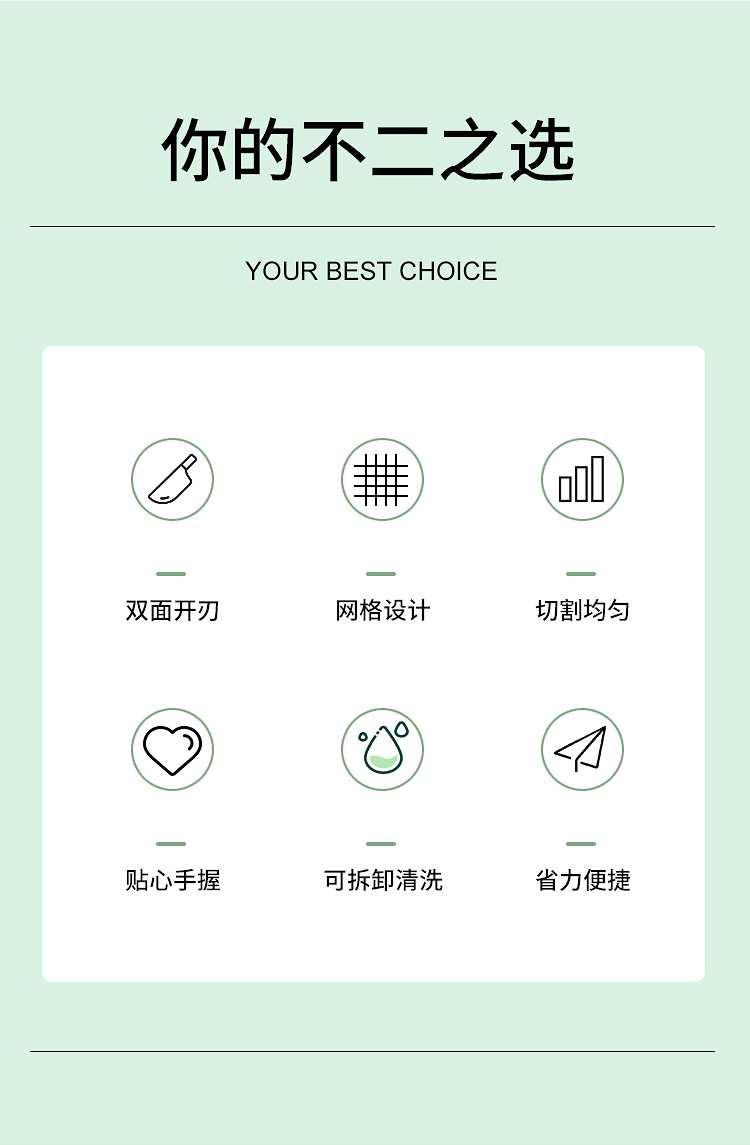 你的不二之选

YOUR BEST CHOICE

双面开刃

网格设计

切割均匀

贴心手握

可拆卸清洗

省力便捷