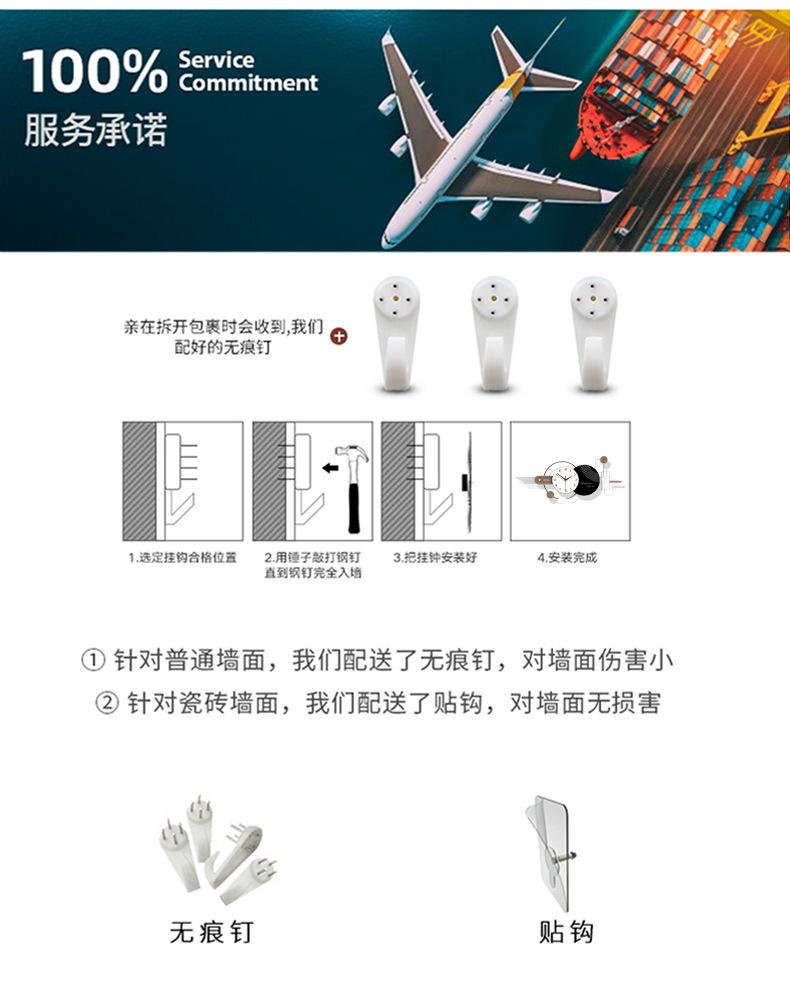 100% Service Commitment
服务承诺

亲在拆开包裹时会收到,我们配好的无痕钉

1.选定挂钩合格位置

2.用锤子敲打钢钉直到钢钉完全入墙

3.把挂钟安装好

4.安装完成

① 针对普通墙面，我们配送了无痕钉，对墙面伤害小

② 针对瓷砖墙面，我们配送了贴钩，对墙面无损害

无痕钉

贴钩