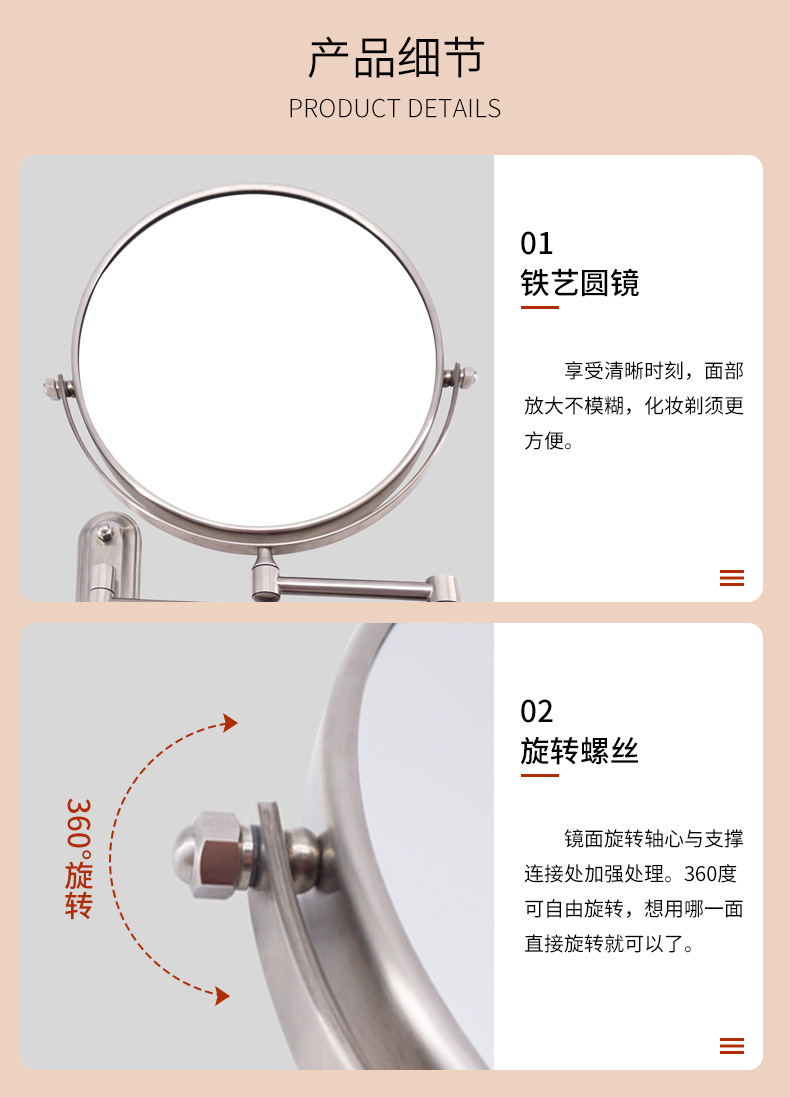 产品细节
PRODUCT DETAILS

01
铁艺圆镜

享受清晰时刻，面部放大不模糊，化妆剃须更方便。

360°旋转

02
旋转螺丝

镜面旋转轴心与支撑连接处加强处理。360度可自由旋转，想用哪一面直接旋转就可以了。