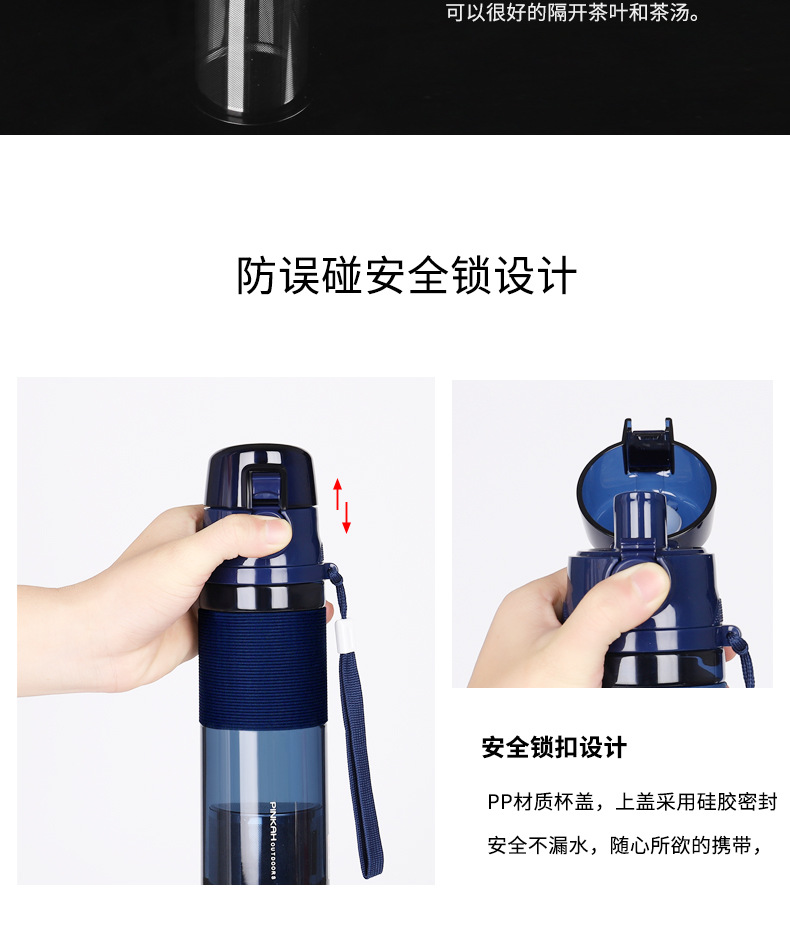 可以很好的隔开茶叶和茶汤。

防误碰安全锁设计

PINKAH OUTDOORS

安全锁扣设计

PP材质杯盖，上盖采用硅胶密封

安全不漏水，随心所欲的携带，