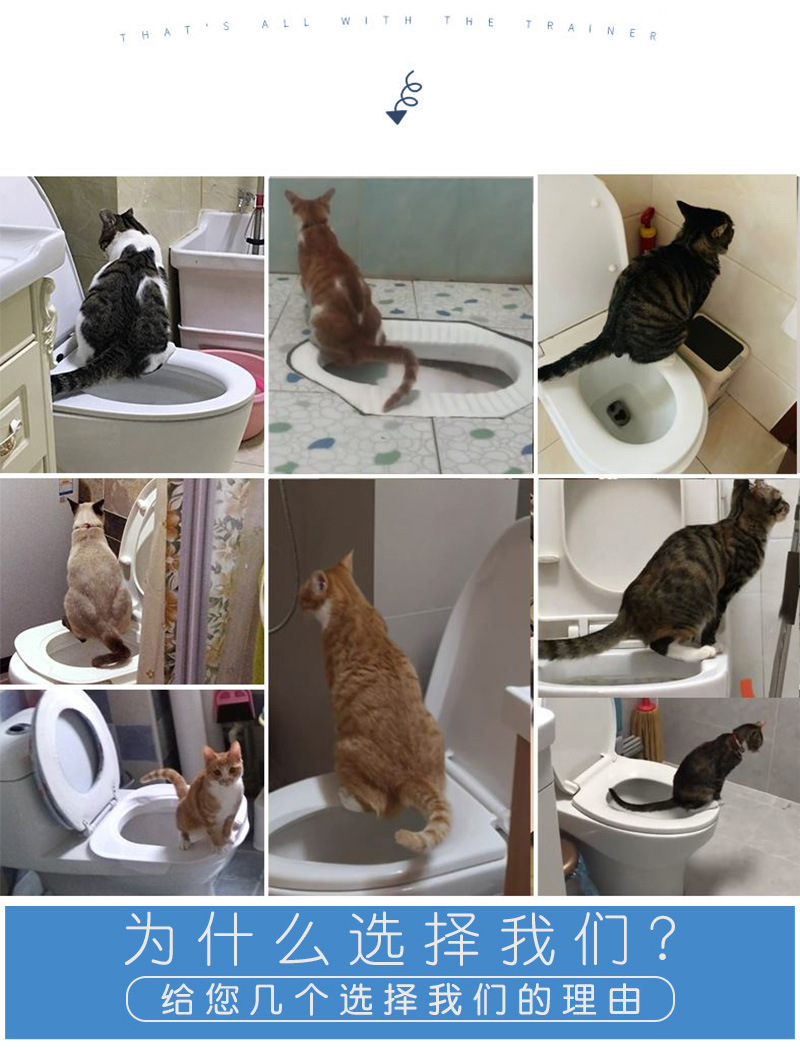 THAT'S ALL WITH THE TRAINER

为什么选择我们?

给您几个选择我们的理由