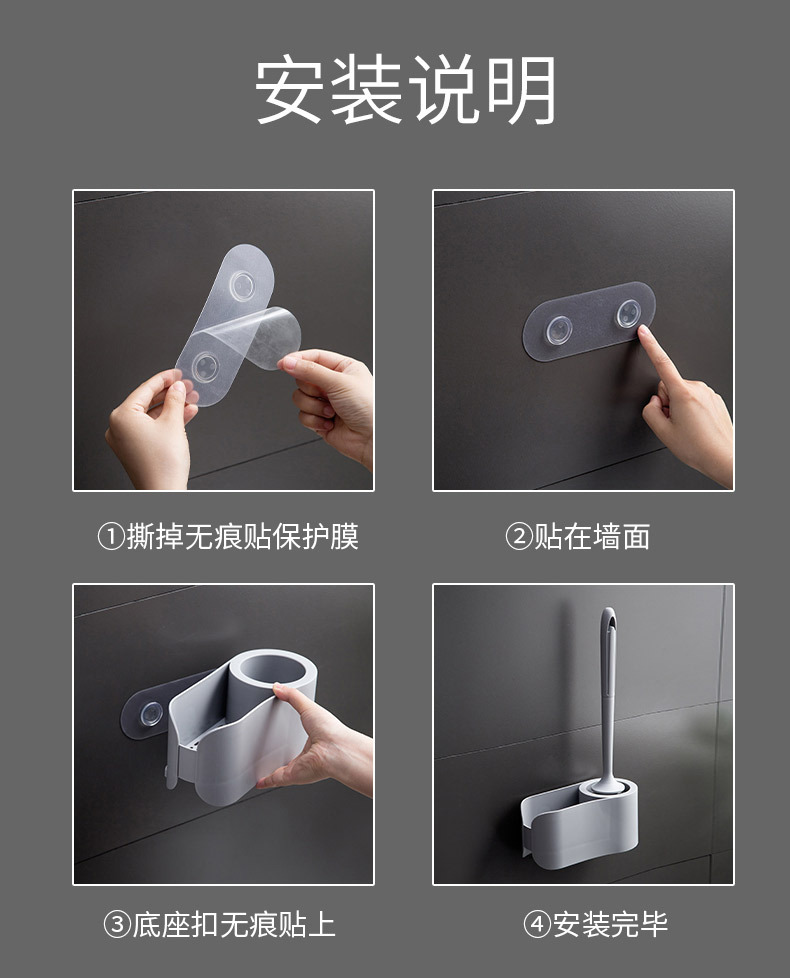 安装说明

①撕掉无痕贴保护膜

②贴在墙面

③底座扣无痕贴上

④安装完毕