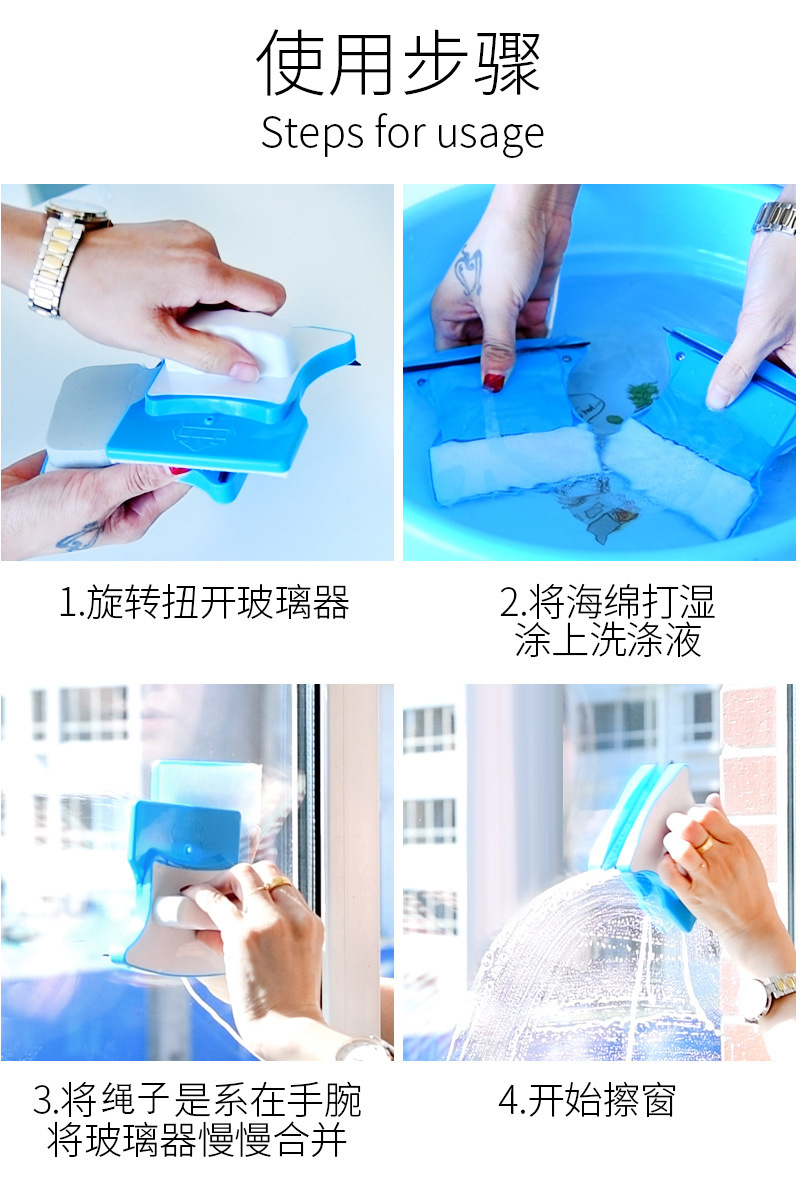 使用步骤
Steps for usage

1.旋转扭开玻璃器

2.将海绵打湿
涂上洗涤液

3.将绳子是系在手腕
将玻璃器慢慢合并

4.开始擦窗