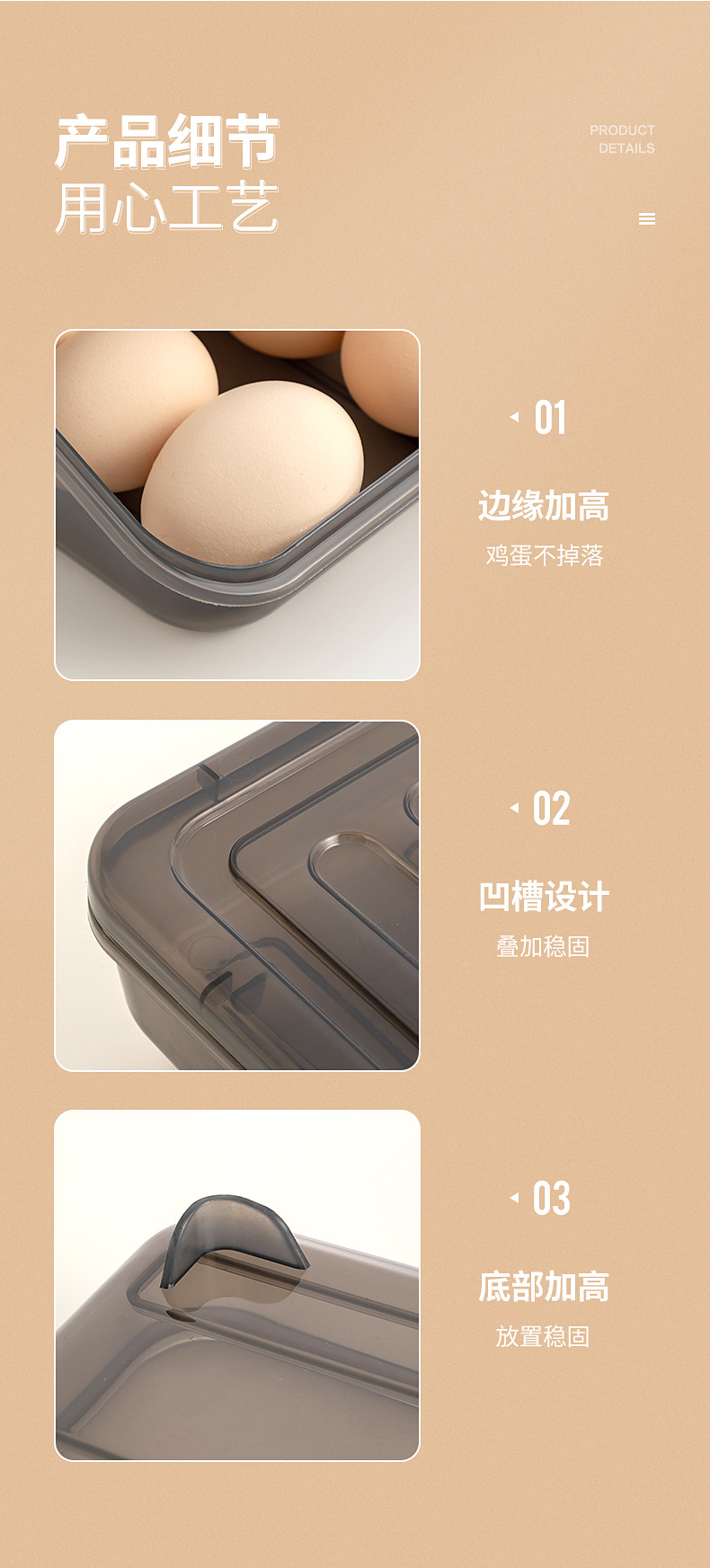 产品细节
用心工艺

PRODUCT
DETAILS

01

边缘加高
鸡蛋不掉落

02

凹槽设计
叠加稳固

03

底部加高
放置稳固