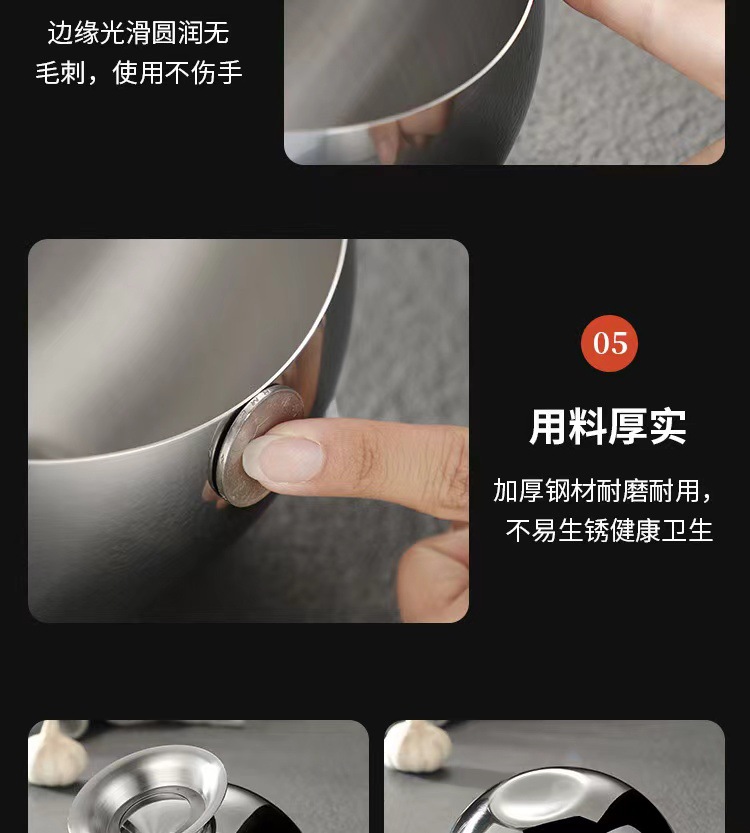 边缘光滑圆润无毛刺，使用不伤手

05

用料厚实

加厚钢材耐磨耐用，不易生锈健康卫生