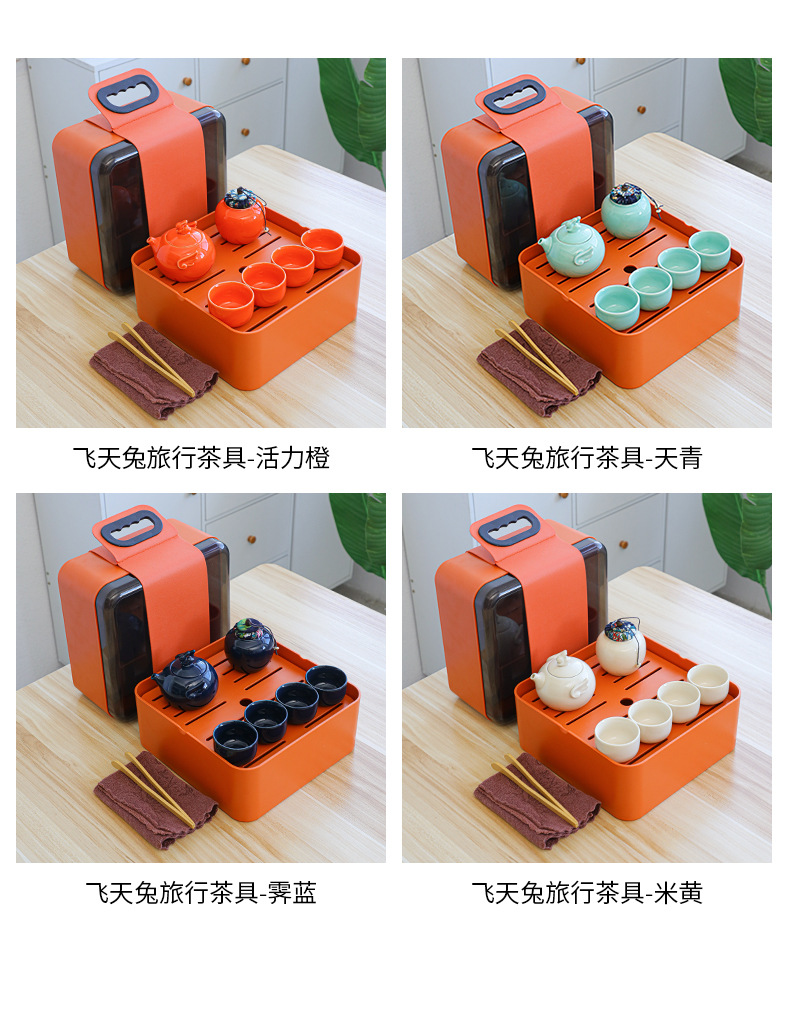 飞天兔旅行茶具-活力橙

飞天兔旅行茶具-天青

飞天兔旅行茶具-霁蓝

飞天兔旅行茶具-米黄