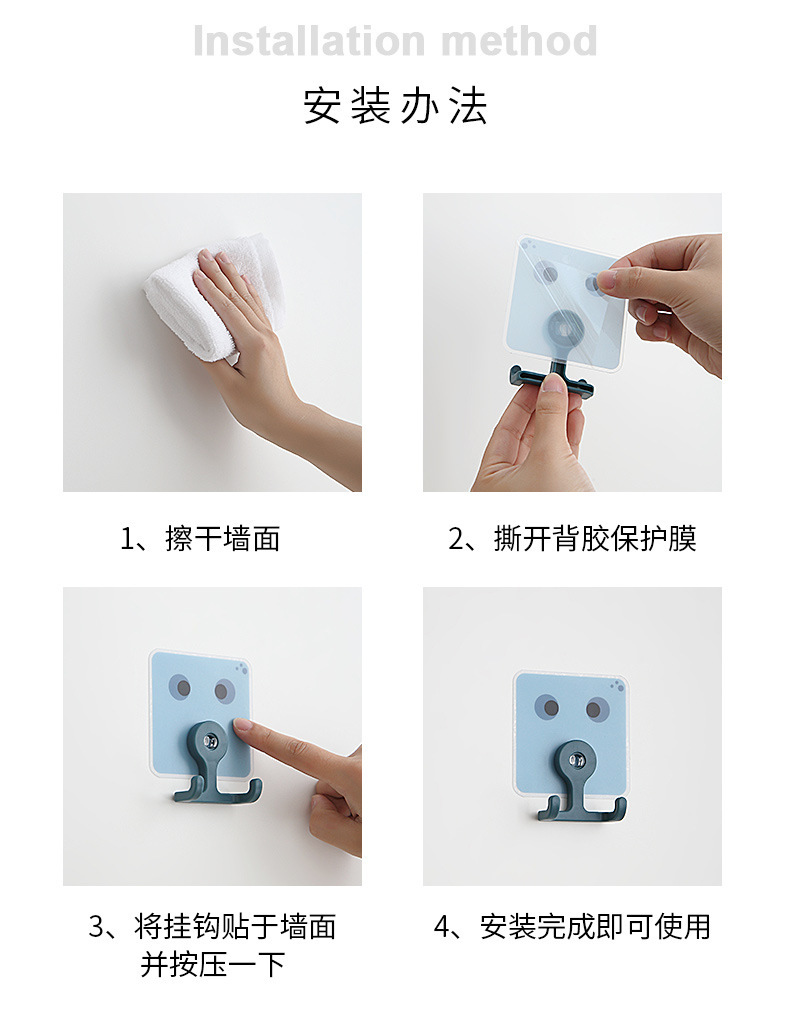 Installation method

安装办法

1、擦干墙面

2、撕开背胶保护膜

3、将挂钩贴于墙面并按压一下

4、安装完成即可使用