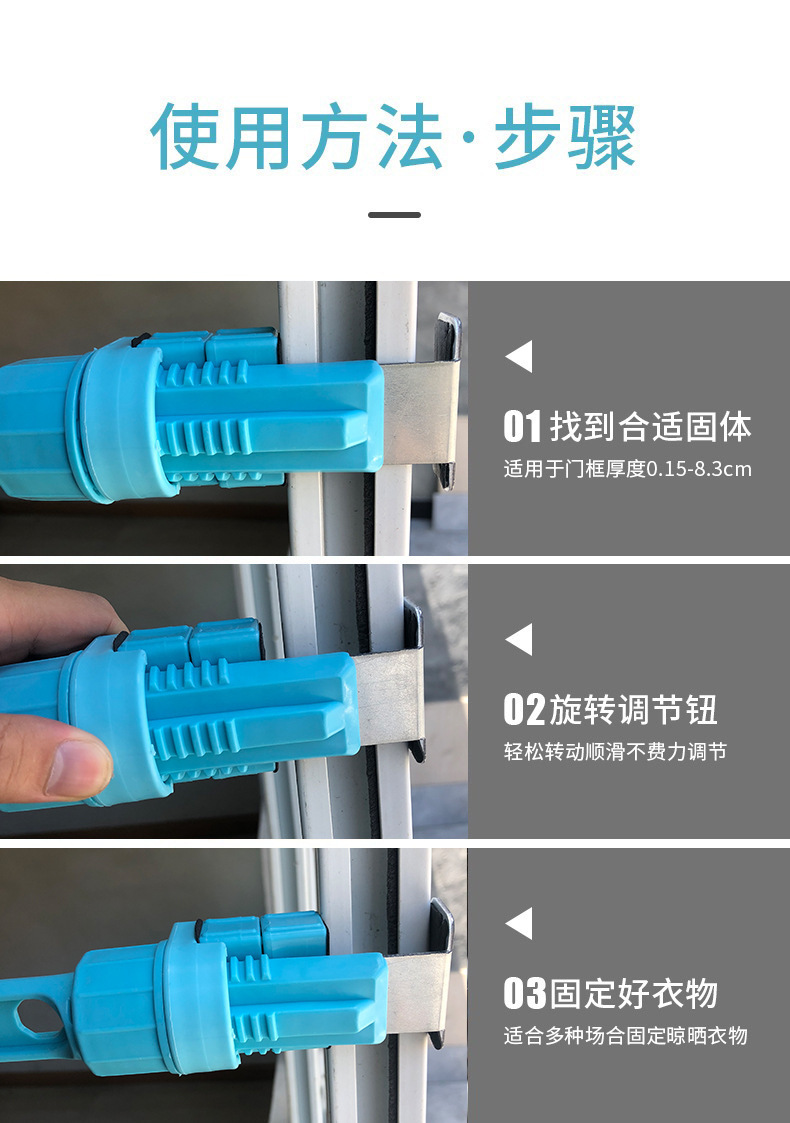 使用方法·步骤

01 找到合适固体

适用于门框厚度0.15-8.3cm

02 旋转调节钮

轻松转动顺滑不费力调节

03 固定好衣物

适合多种场合固定晾晒衣物