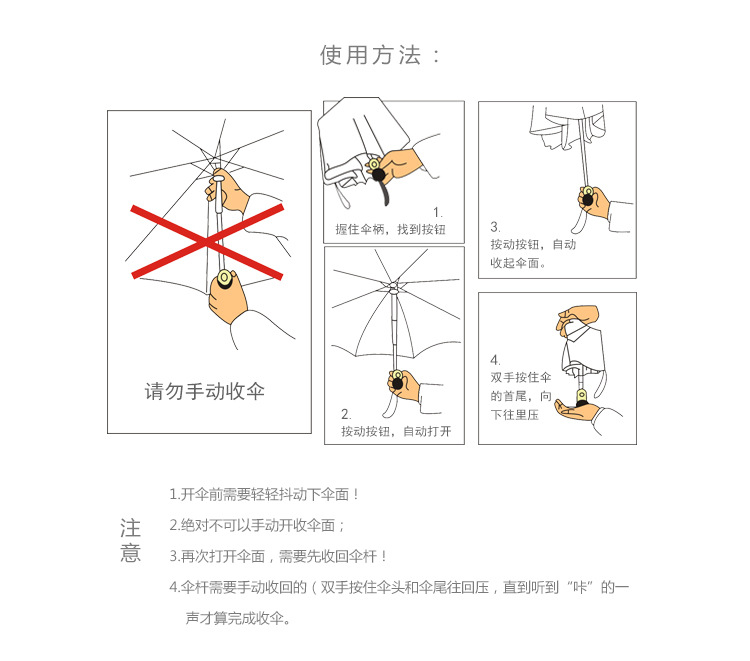 使用方法：

请勿手动收伞

1.
握住伞柄，找到按钮

2.
按动按钮，自动打开

3.
按动按钮，自动收起伞面。

4.
双手按住伞的首尾，向下往里压

注意

1.开伞前需要轻轻抖动下伞面！

2.绝对不可以手动开收伞面；

3.再次打开伞面，需要先收回伞杆！

4.伞杆需要手动收回的（双手按住伞头和伞尾往回压，直到听到“咔”的一声才算完成收伞。