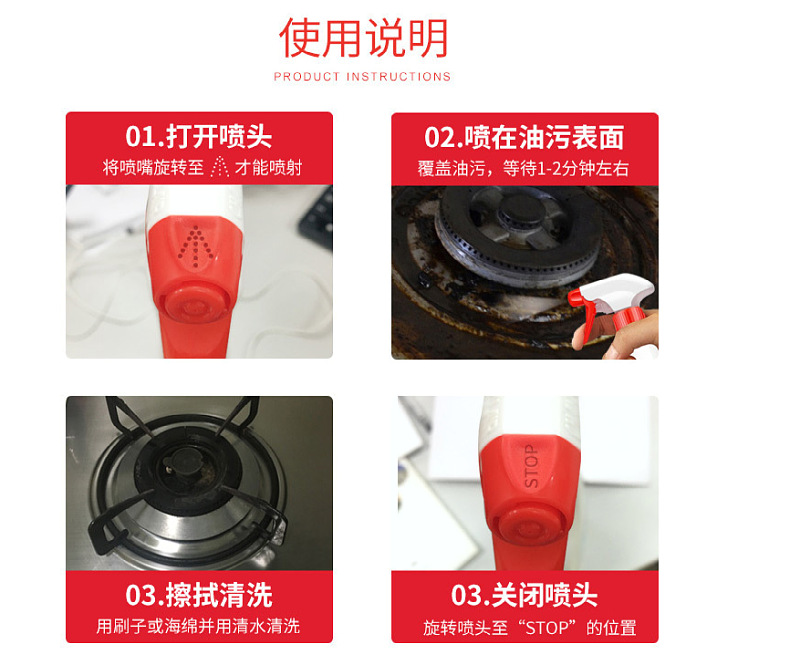 使用说明
PRODUCT INSTRUCTIONS

01.打开喷头
将喷嘴旋转至 才能喷射

02.喷在油污表面
覆盖油污，等待1-2分钟左右

STOP

03.擦拭清洗
用刷子或海绵并用清水清洗

03.关闭喷头
旋转喷头至“STOP”的位置