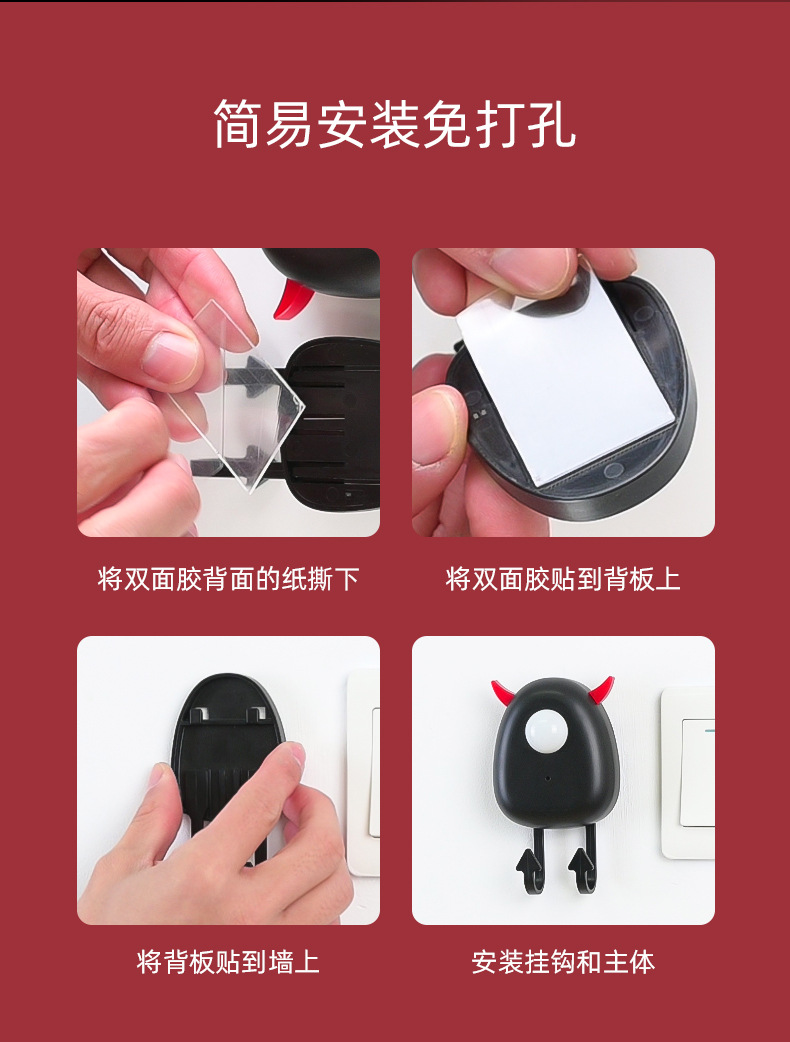 简易安装免打孔

将双面胶背面的纸撕下

将双面胶贴到背板上

将背板贴到墙上

安装挂钩和主体