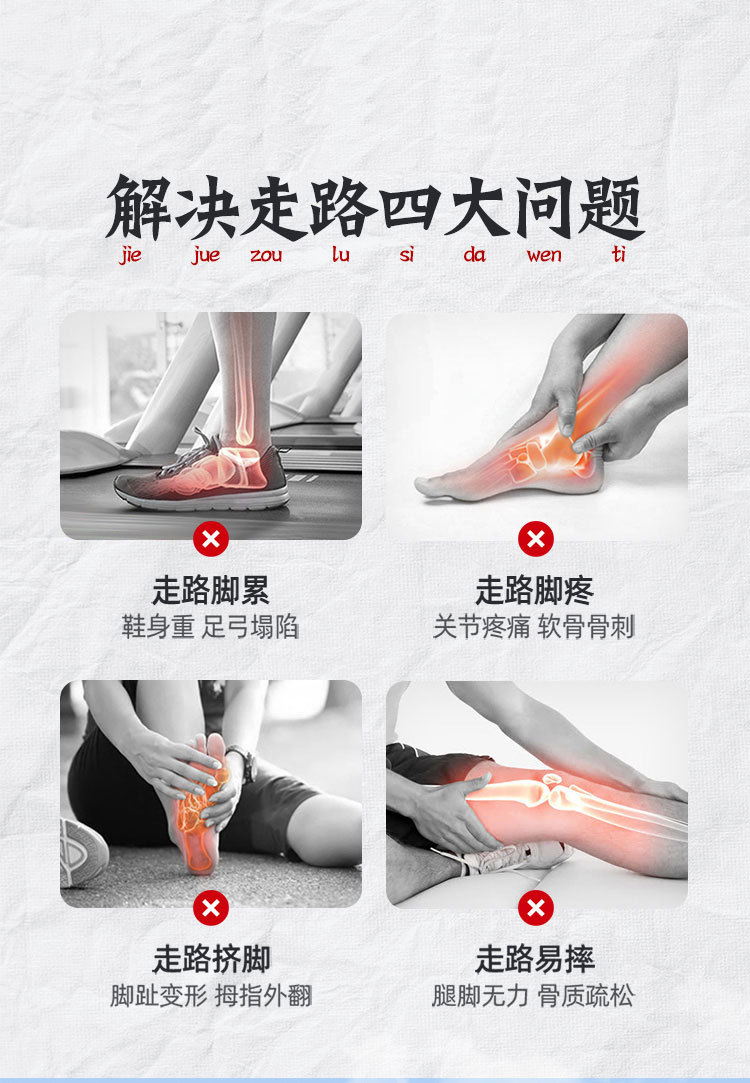 解决走路四大问题
jie jue zou lu si da wen ti

走路脚累
鞋身重 足弓塌陷

走路脚疼
关节疼痛 软骨骨刺

走路挤脚
脚趾变形 拇指外翻

走路易摔
腿脚无力 骨质疏松