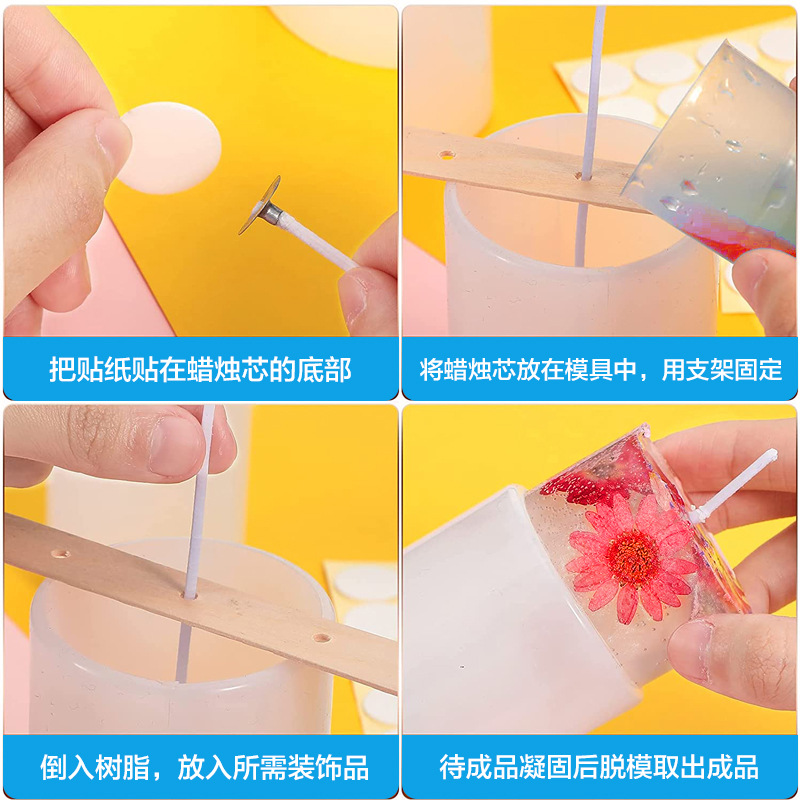 把贴纸贴在蜡烛芯的底部

将蜡烛芯放在模具中，用支架固定

倒入树脂，放入所需装饰品

待成品凝固后脱模取出成品