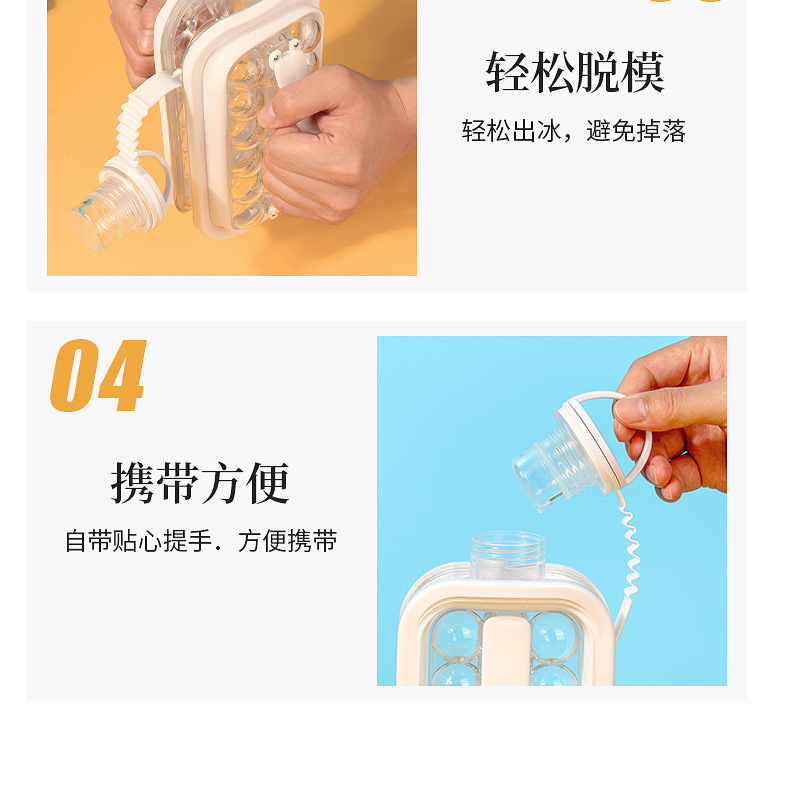 轻松脱模

轻松出冰，避免掉落

04

携带方便

自带贴心提手．方便携带