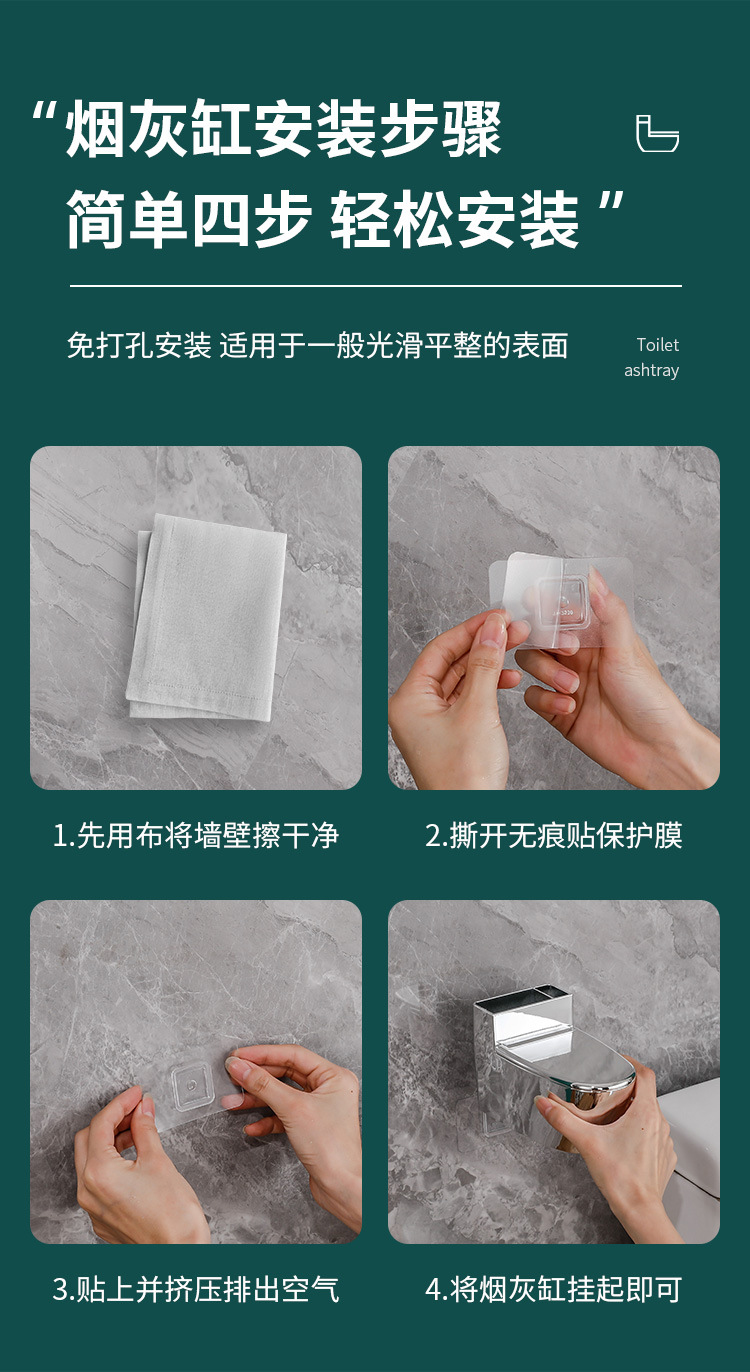 “烟灰缸安装步骤
简单四步 轻松安装”

免打孔安装 适用于一般光滑平整的表面

Toilet ashtray

1.先用布将墙壁擦干净

2.撕开无痕贴保护膜

3.贴上并挤压排出空气

4.将烟灰缸挂起即可