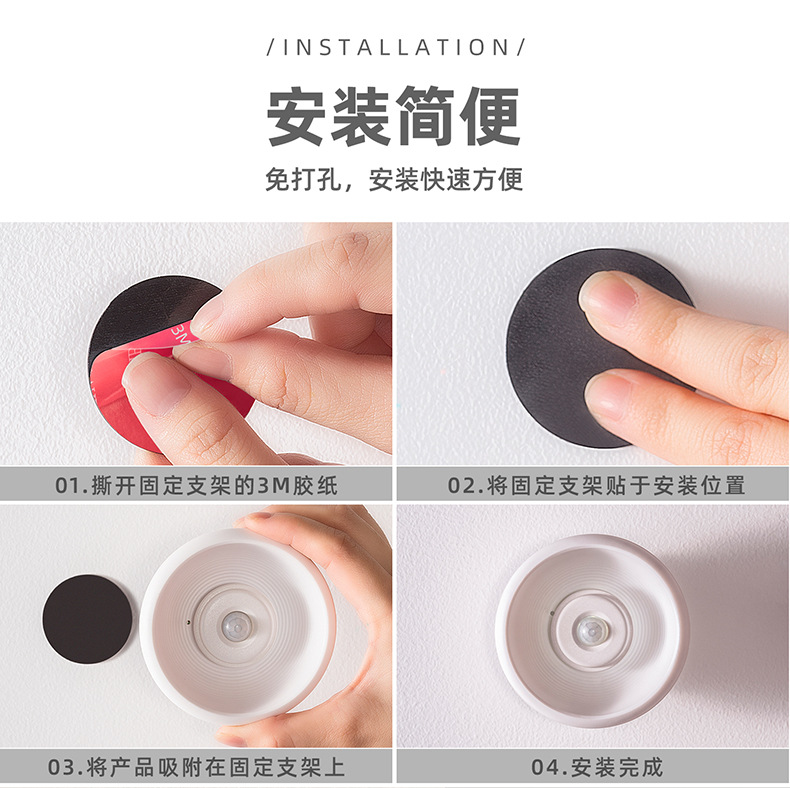 /INSTALLATION/

安装简便

免打孔，安装快速方便

3M

01.撕开固定支架的3M胶纸

02.将固定支架贴于安装位置

03.将产品吸附在固定支架上

04.安装完成